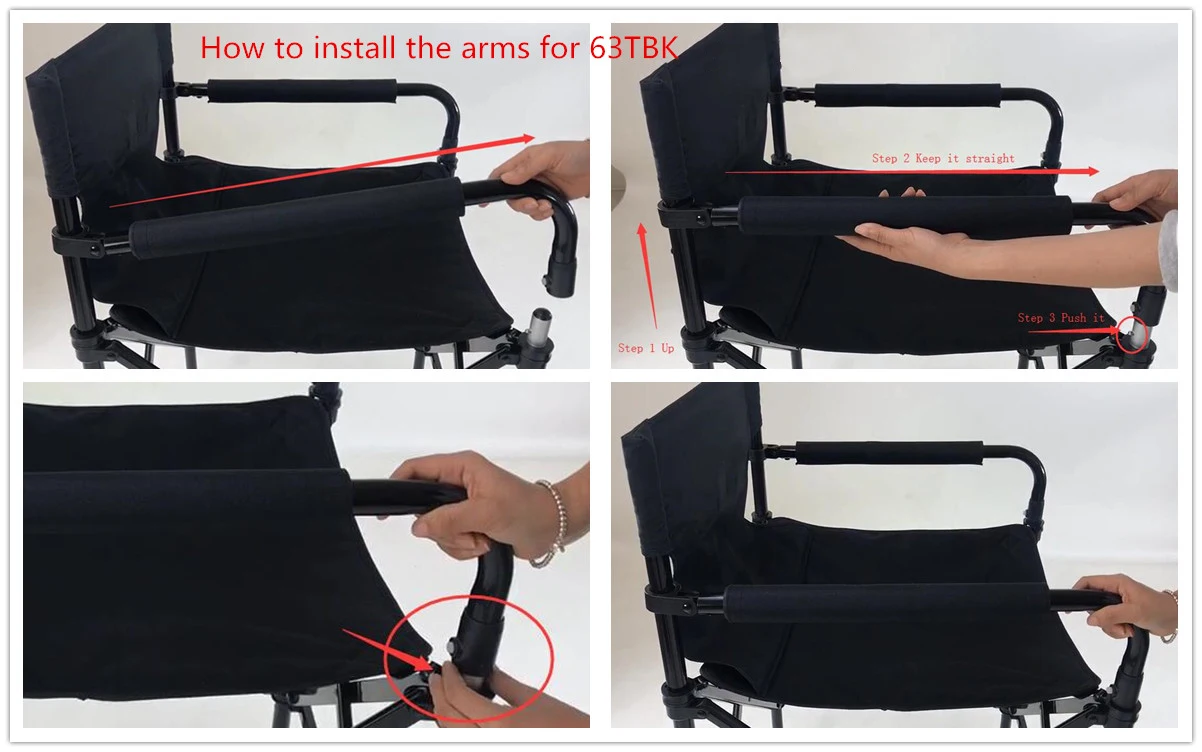 How to install the arms for 63TBK

Step 2 Keep it straight

Step 1 Up

Step 3 Push it