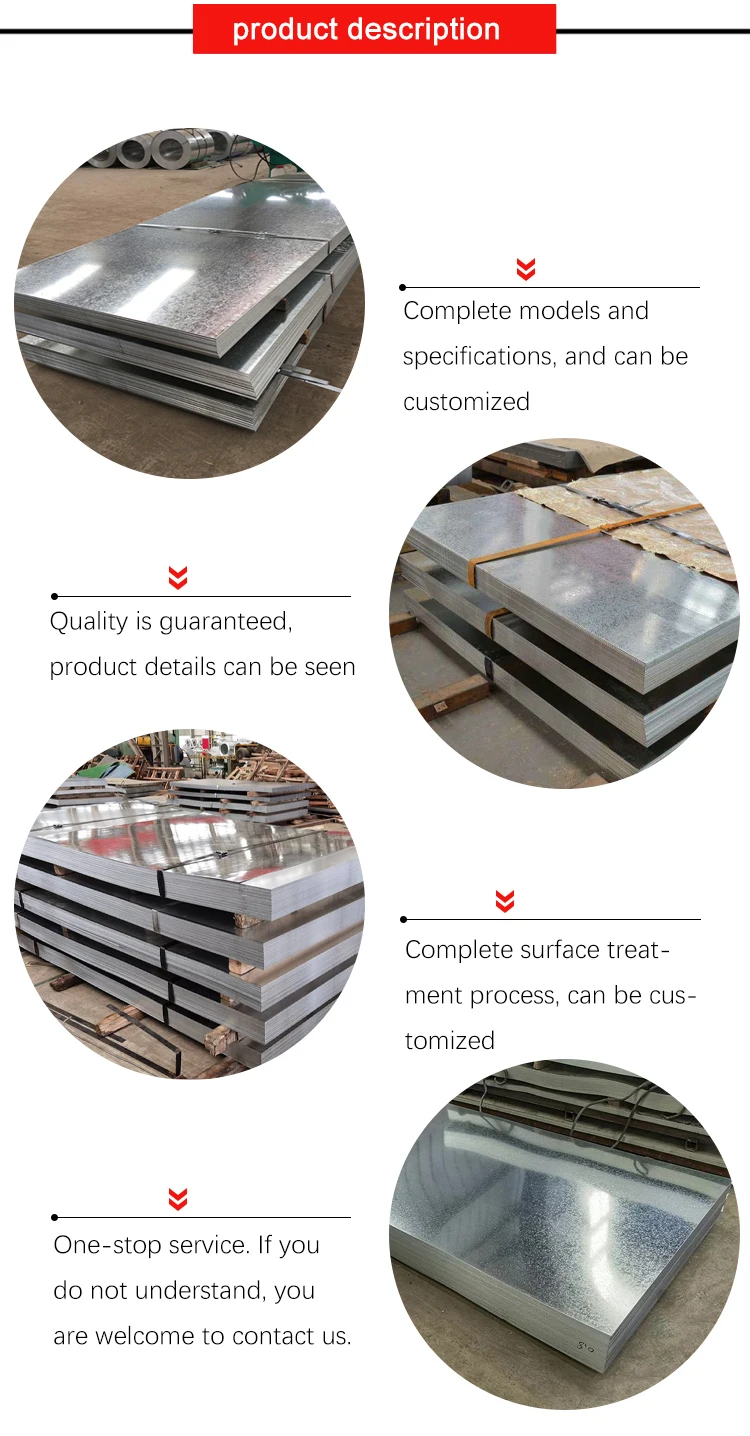 product description

Complete models and specifications, and can be customized

Quality is guaranteed, product details can be seen

Complete surface treatment process, can be customized

One-stop service. If you do not understand, you are welcome to contact us.