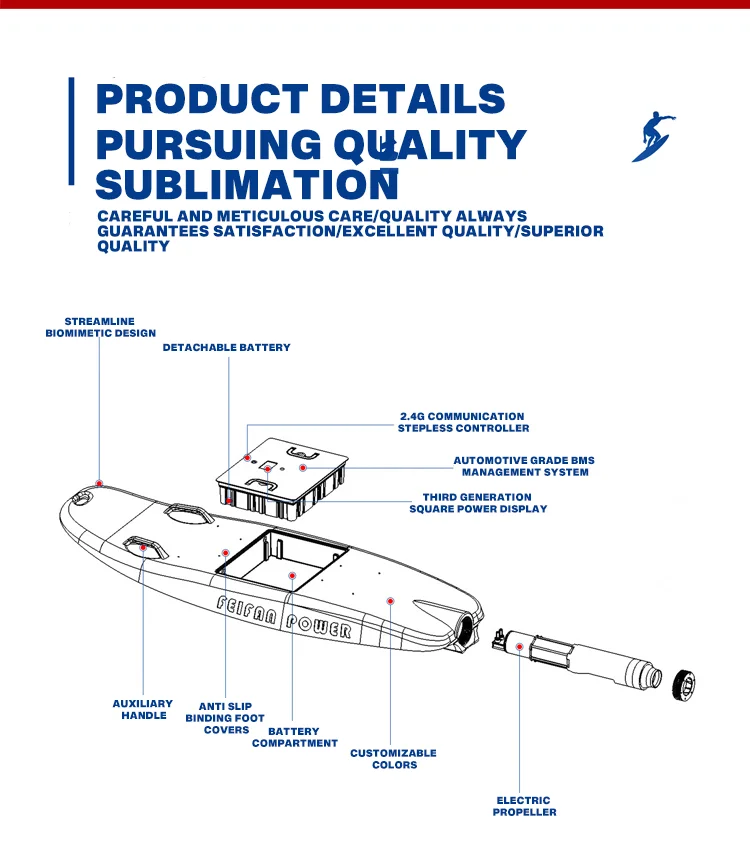 PRODUCT DETAILS
PURSUING QUALITY
SUBLIMATION

CAREFUL AND METICULOUS CARE/QUALITY ALWAYS GUARANTEES SATISFACTION/EXCELLENT QUALITY/SUPERIOR QUALITY

STREAMLINE BIOMIMETIC DESIGN

DETACHABLE BATTERY

2.4G COMMUNICATION STEPLESS CONTROLLER

AUTOMOTIVE GRADE BMS MANAGEMENT SYSTEM

THIRD GENERATION SQUARE POWER DISPLAY

FEIFAN POWER

AUXILIARY HANDLE

ANTI SLIP BINDING FOOT COVERS

BATTERY COMPARTMENT

CUSTOMIZABLE COLORS

ELECTRIC PROPELLER