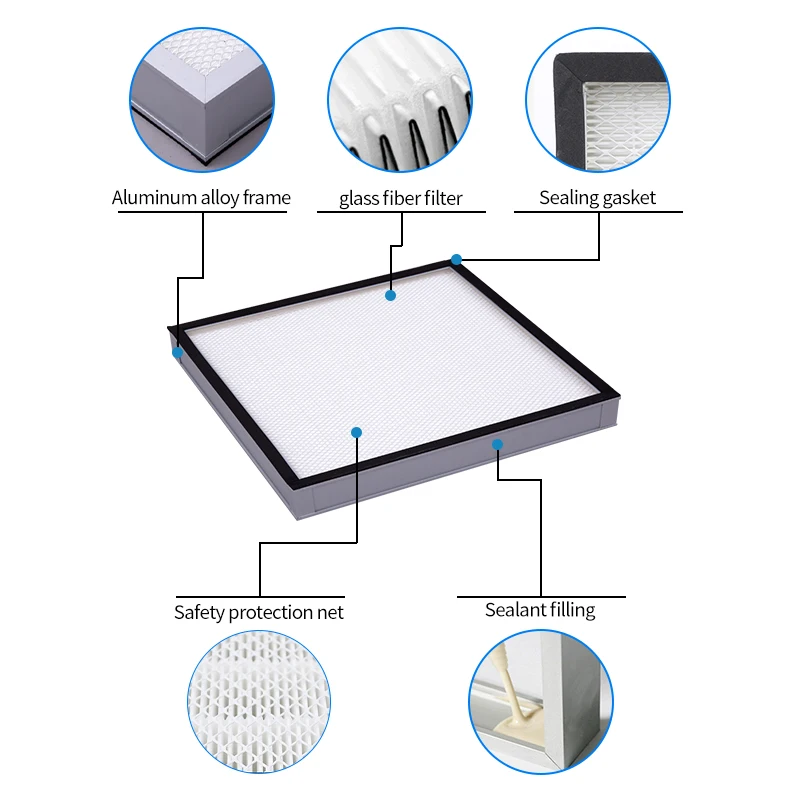 Aluminum alloy frame

glass fiber filter

Sealing gasket

Safety protection net

Sealant filling