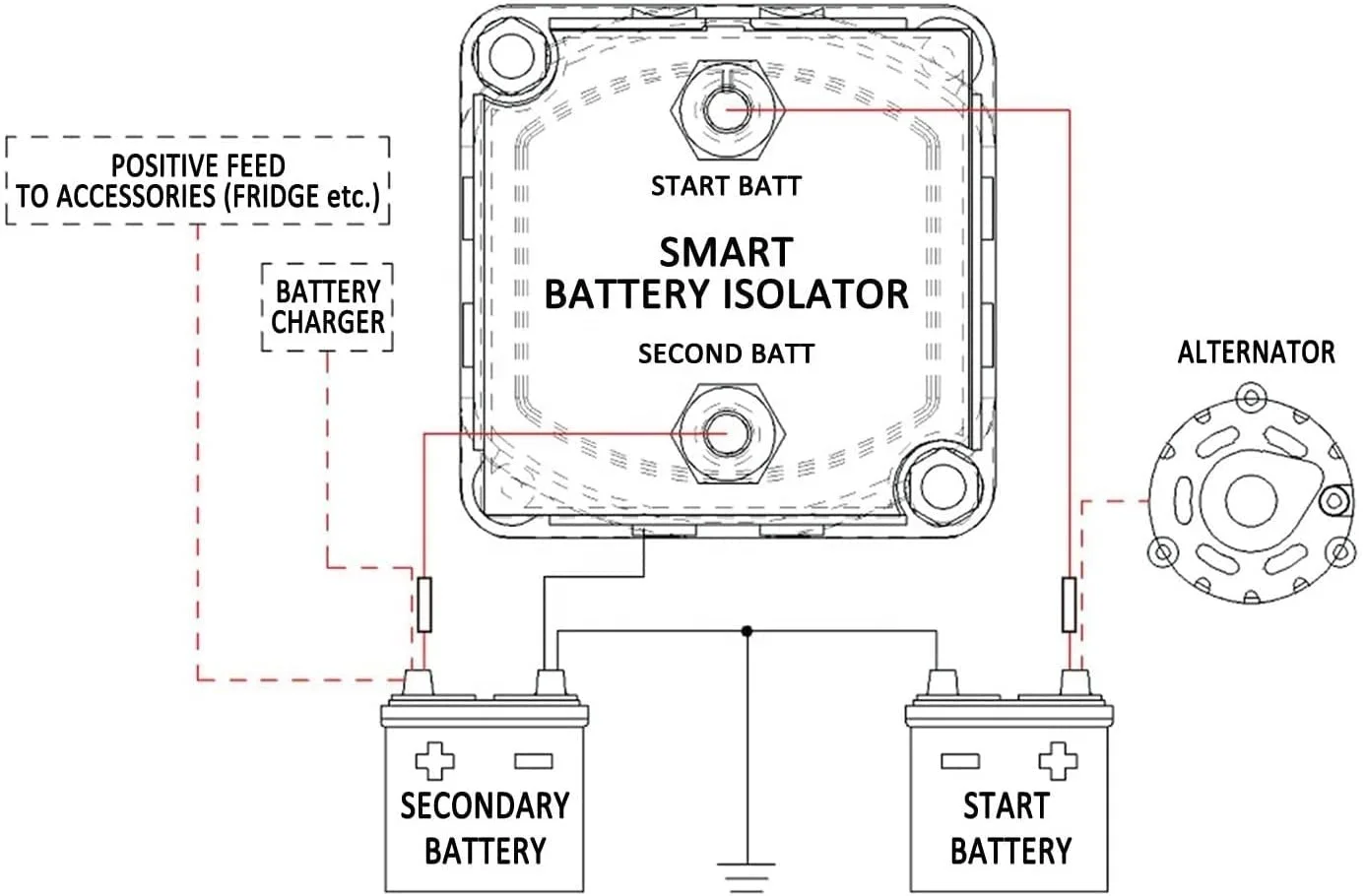 POSITIVE FEED
TO ACCESSORIES (FRIDGE etc.)

BATTERY
CHARGER

START BATT

SMART
BATTERY ISOLATOR

SECOND BATT

ALTERNATOR

SECONDARY
BATTERY

START
BATTERY