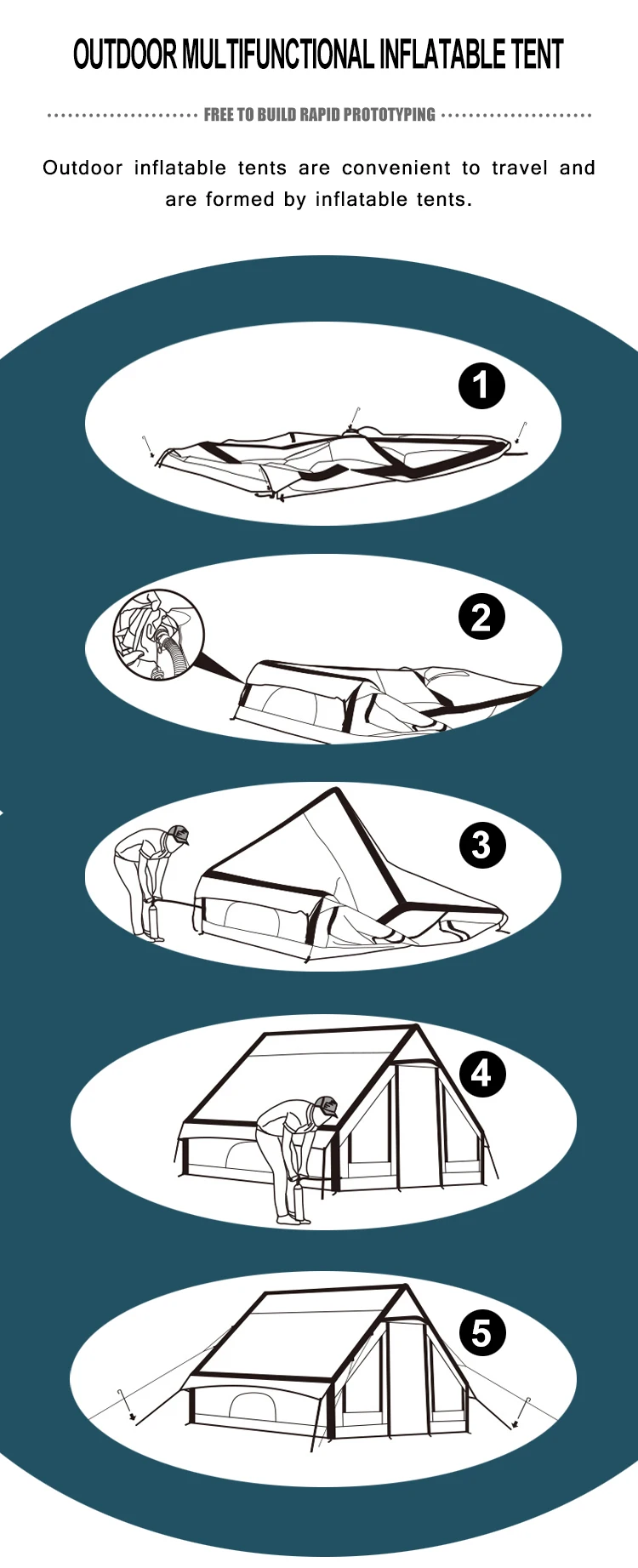 OUTDOOR MULTIFUNCTIONAL INFLATABLE TENT

FREE TO BUILD RAPID PROTOTYPING

Outdoor inflatable tents are convenient to travel and are formed by inflatable tents.

1

2

3

4

5