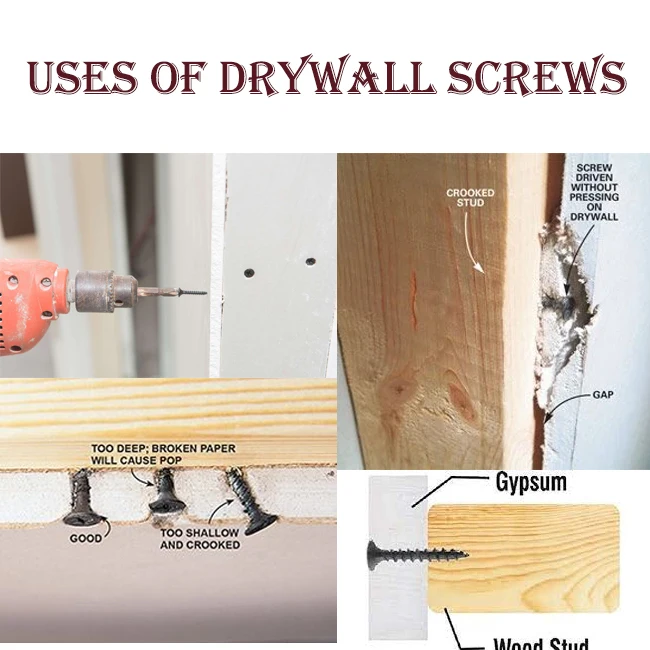 USES OF DRYWALL SCREWS

CROOKED STUD

SCREW DRIVEN WITHOUT PRESSING ON DRYWALL

GAP

TOO DEEP; BROKEN PAPER WILL CAUSE POP

GOOD

TOO SHALLOW AND CROOKED

Gypsum

Wood Stud