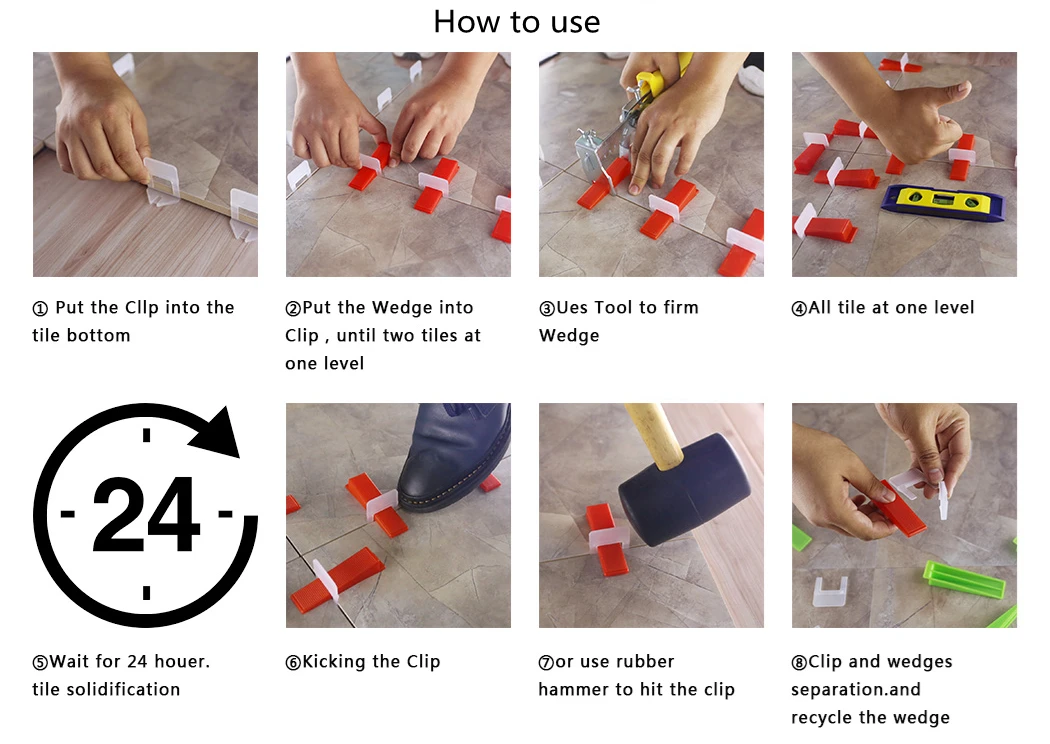 How to use

① Put the Cllp into the tile bottom

②Put the Wedge into Clip , until two tiles at one level

③Ues Tool to firm Wedge

④All tile at one level

24

⑤Wait for 24 houer. tile solidification

⑥Kicking the Clip

⑦or use rubber hammer to hit the clip

⑧Clip and wedges separation.and recycle the wedge