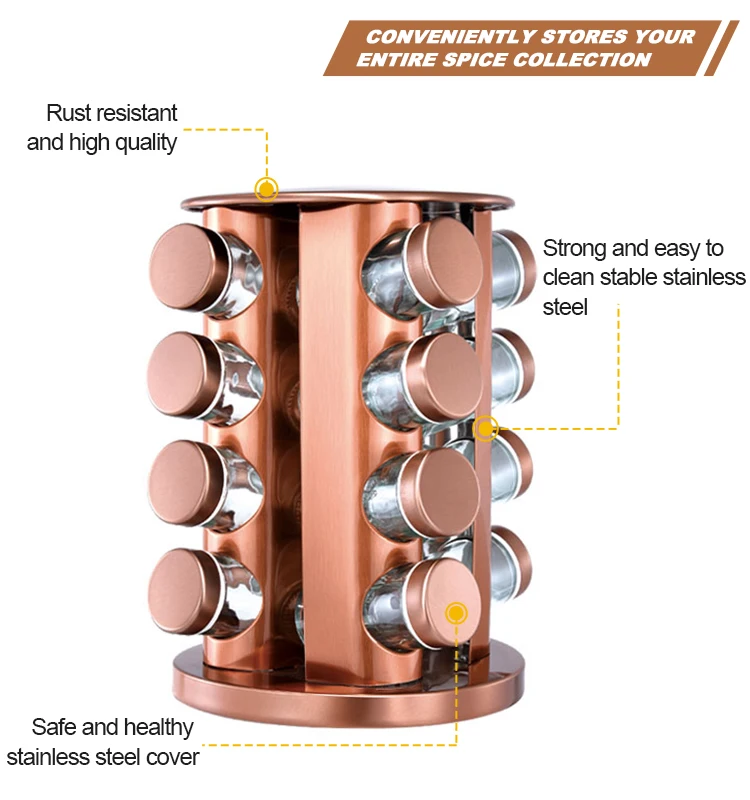 CONVENIENTLY STORES YOUR ENTIRE SPICE COLLECTION

Rust resistant and high quality

Strong and easy to clean stable stainless steel

Safe and healthy stainless steel cover