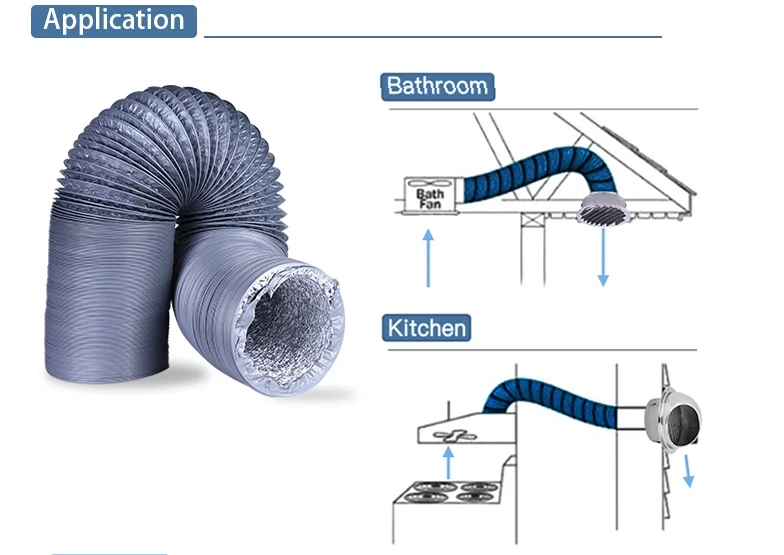 Application

Bathroom

Bath Fan

Kitchen