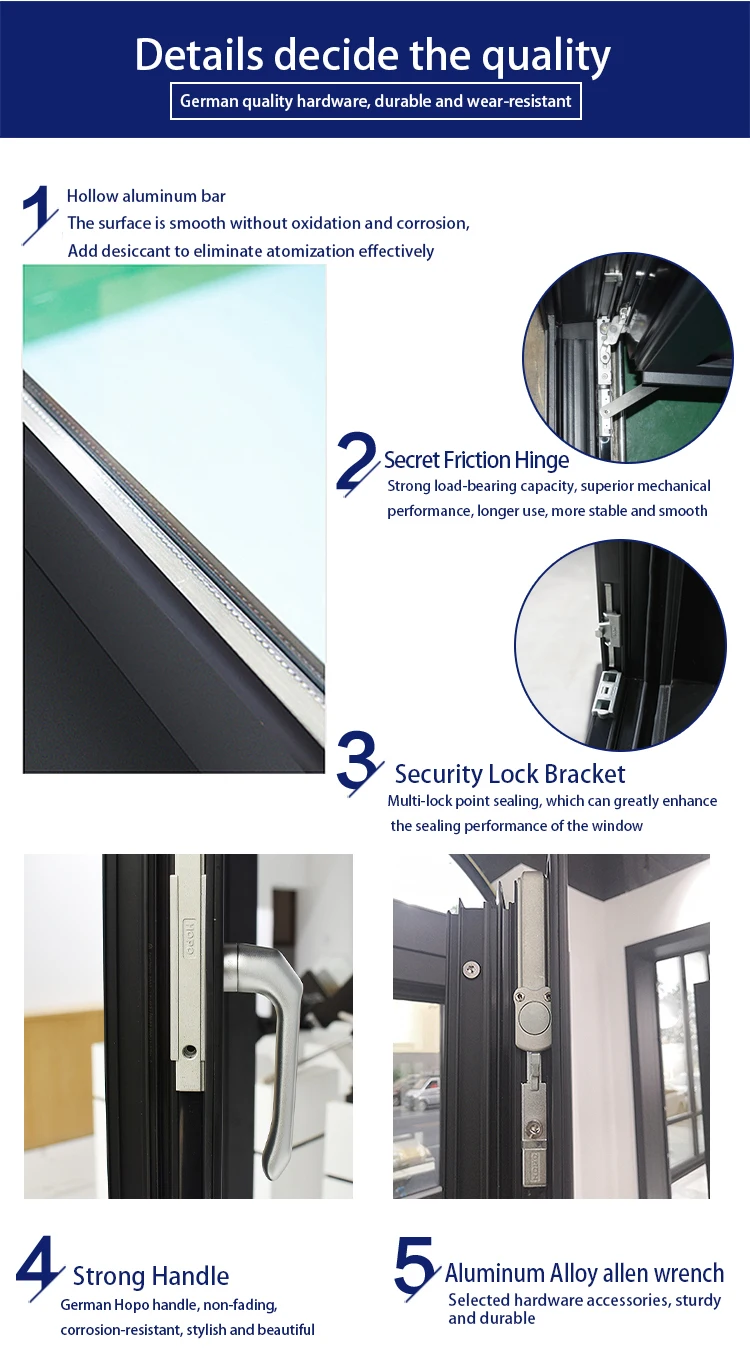 Details decide the quality

German quality hardware, durable and wear-resistant

1 Hollow aluminum bar
The surface is smooth without oxidation and corrosion,
Add desiccant to eliminate atomization effectively

2 Secret Friction Hinge
Strong load-bearing capacity, superior mechanical performance, longer use, more stable and smooth

3 Security Lock Bracket
Multi-lock point sealing, which can greatly enhance the sealing performance of the window

HOPO

4 Strong Handle
German Hopo handle, non-fading, corrosion-resistant, stylish and beautiful

5 Aluminum Alloy allen wrench
Selected hardware accessories, sturdy and durable