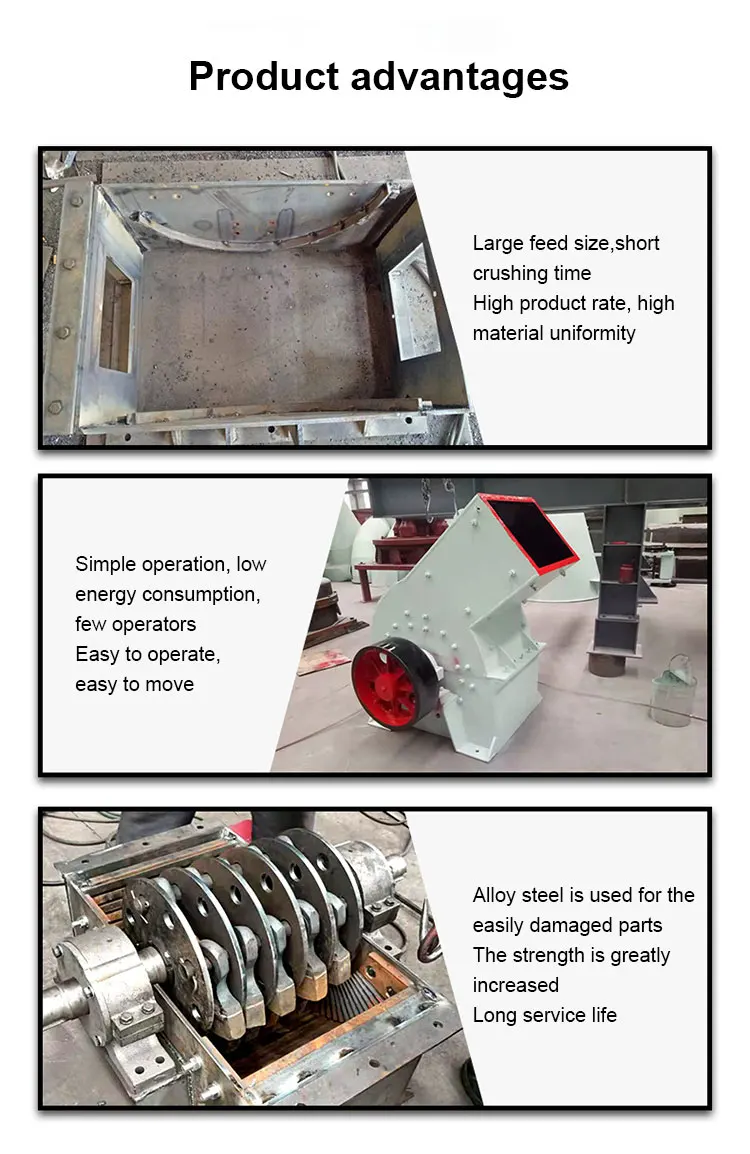 Product advantages

Large feed size,short crushing time
High product rate, high material uniformity

Simple operation, low energy consumption, few operators
Easy to operate, easy to move

Alloy steel is used for the easily damaged parts
The strength is greatly increased
Long service life