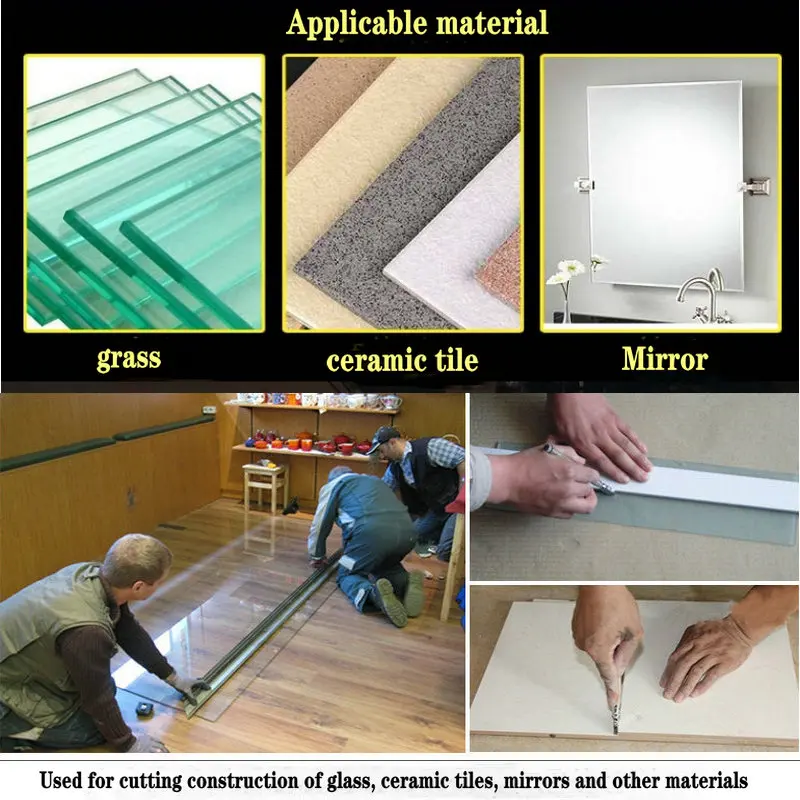 Applicable material

grass

ceramic tile

Mirror

Used for cutting construction of glass, ceramic tiles, mirrors and other materials