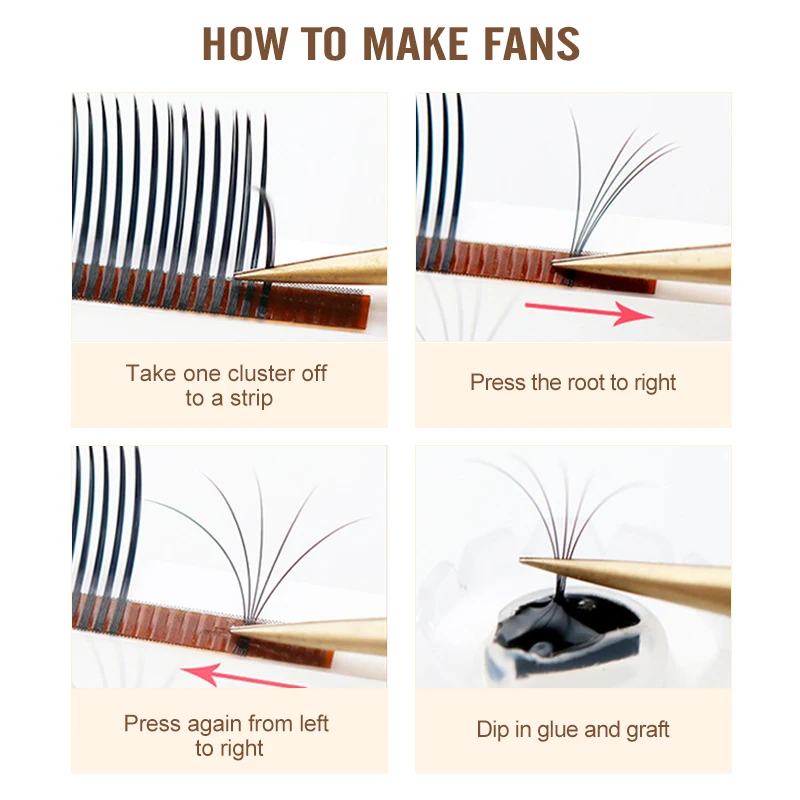 HOW TO MAKE FANS

Take one cluster off to a strip

Press the root to right

Press again from left to right

Dip in glue and graft