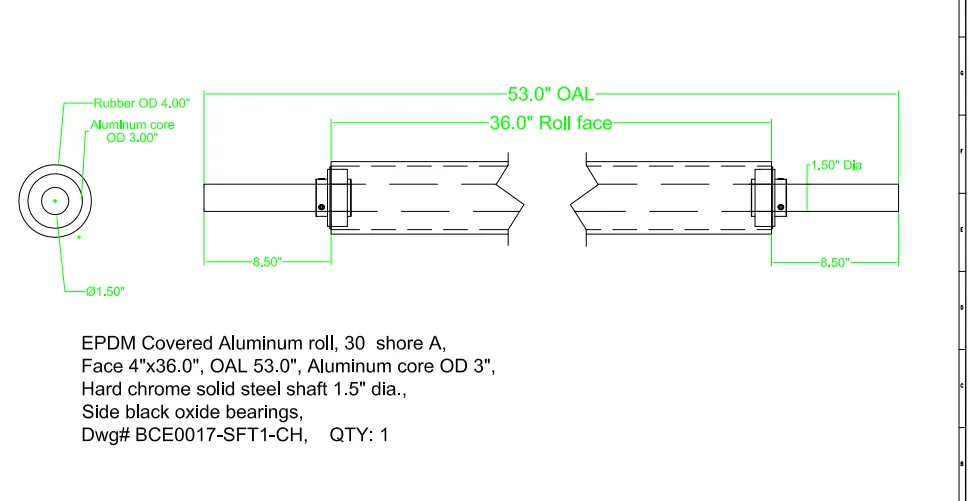 Rubber OD 4.00"
Aluminum core OD 3.00"
Ø1.50"

53.0" OAL
36.0" Roll face
1.50" Dia
8.50"
8.50"

EPDM Covered Aluminum roll, 30 shore A,
Face 4"x36.0", OAL 53.0", Aluminum core OD 3",
Hard chrome solid steel shaft 1.5" dia.,
Side black oxide bearings,
Dwg# BCE0017-SFT1-CH, QTY: 1