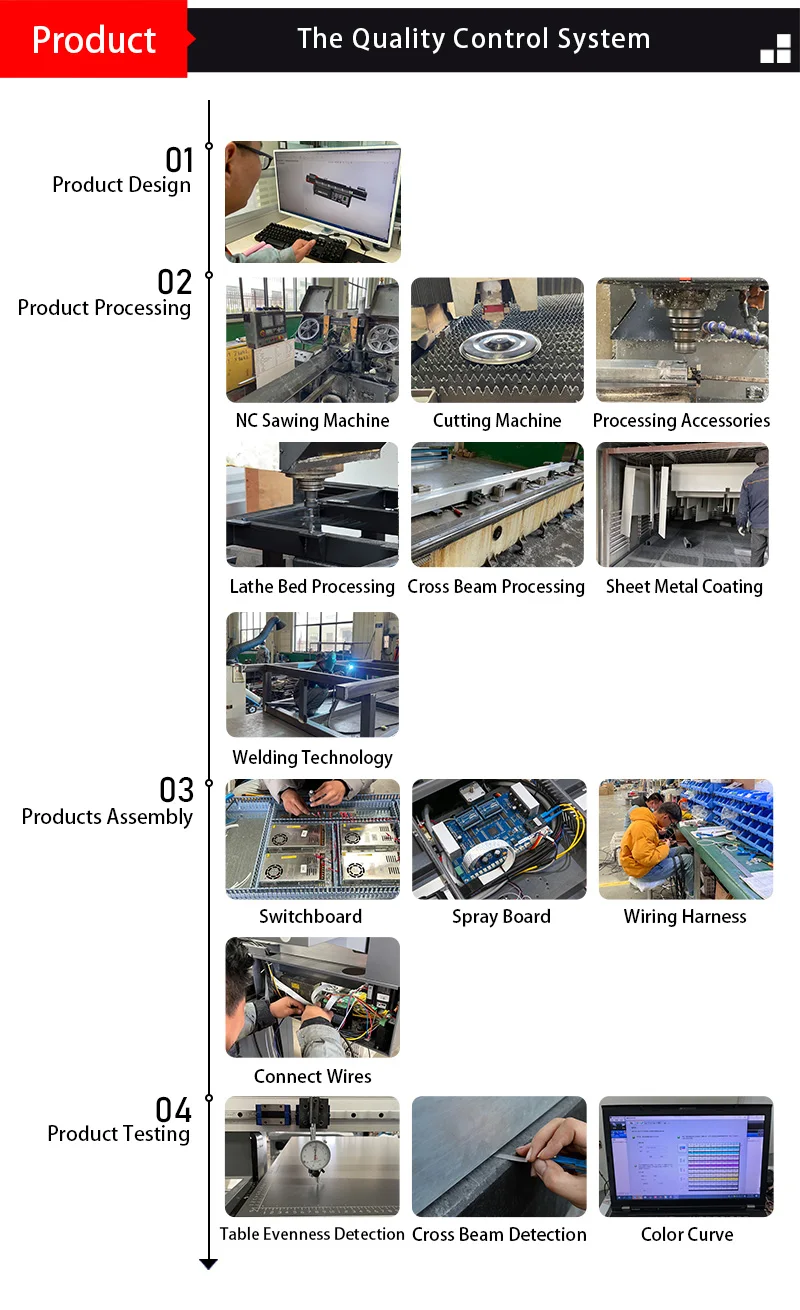 Product

The Quality Control System

01
Product Design

02
Product Processing

NC Sawing Machine

Cutting Machine

Processing Accessories

Lathe Bed Processing

Cross Beam Processing

Sheet Metal Coating

Welding Technology

03
Products Assembly

Switchboard

Spray Board

Wiring Harness

Connect Wires

04
Product Testing

Table Evenness Detection

Cross Beam Detection

Color Curve