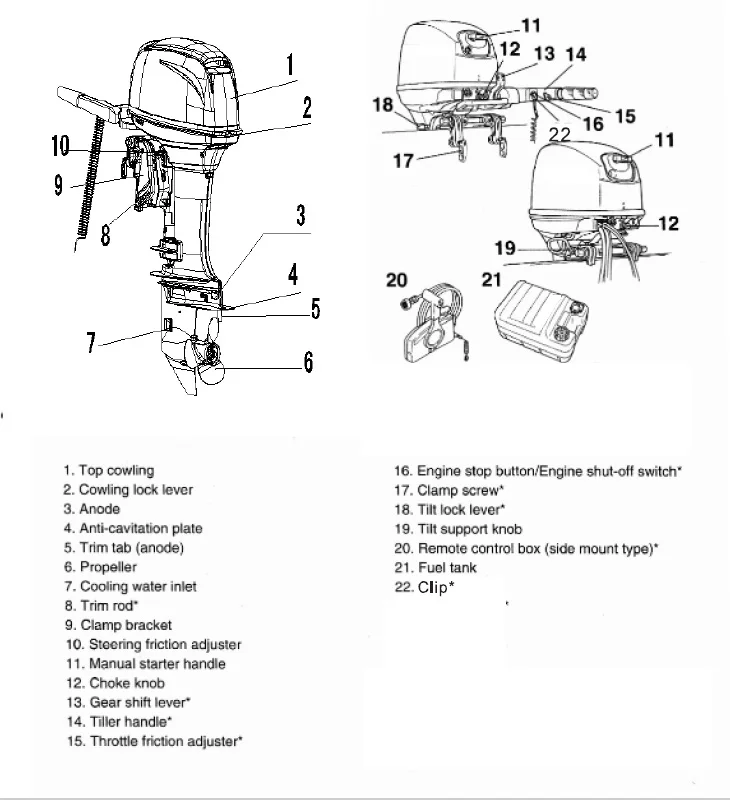 1
2
10
9
8
3
4
5
7
6

11
12 13 14
18
16 15
22
17
11
12
19
20
21

1. Top cowling
2. Cowling lock lever
3. Anode
4. Anti-cavitation plate
5. Trim tab (anode)
6. Propeller
7. Cooling water inlet
8. Trim rod*
9. Clamp bracket
10. Steering friction adjuster
11. Manual starter handle
12. Choke knob
13. Gear shift lever*
14. Tiller handle*
15. Throttle friction adjuster*

16. Engine stop button/Engine shut-off switch*
17. Clamp screw*
18. Tilt lock lever*
19. Tilt support knob
20. Remote control box (side mount type)*
21. Fuel tank
22. Clip*