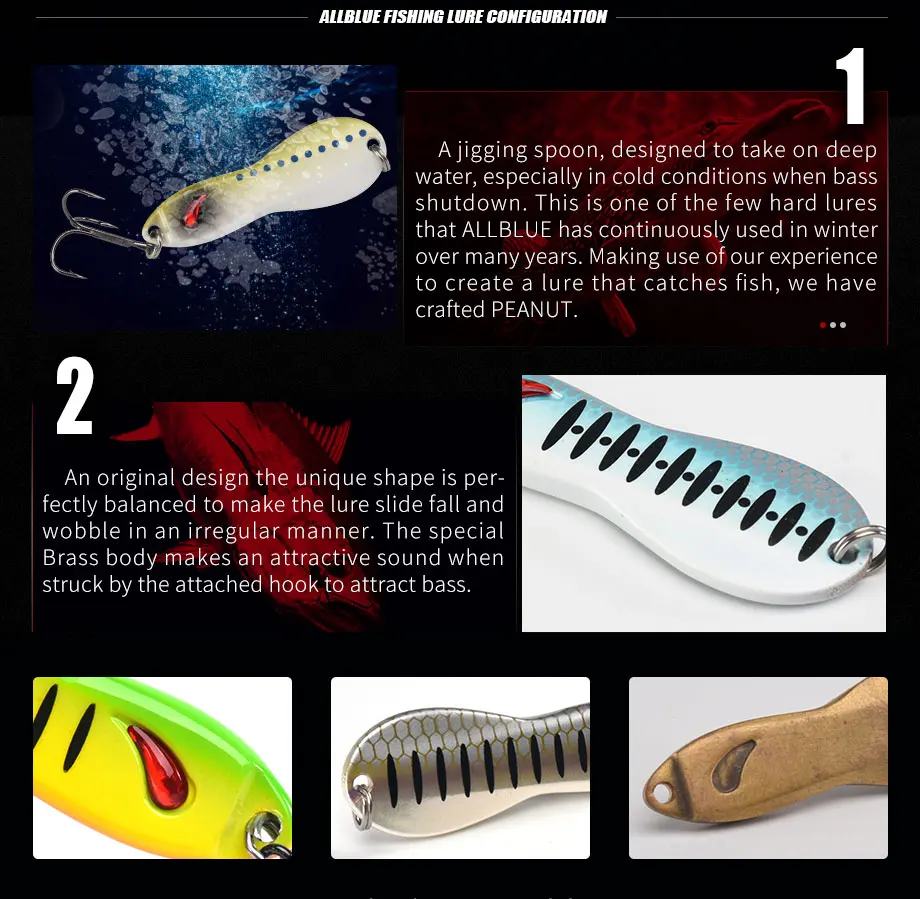 ALLBLUE FISHING LURE CONFIGURATION

1

A jigging spoon, designed to take on deep water, especially in cold conditions when bass shutdown. This is one of the few hard lures that ALLBLUE has continuously used in winter over many years. Making use of our experience to create a lure that catches fish, we have crafted PEANUT.

2

An original design the unique shape is perfectly balanced to make the lure slide fall and wobble in an irregular manner. The special Brass body makes an attractive sound when struck by the attached hook to attract bass.