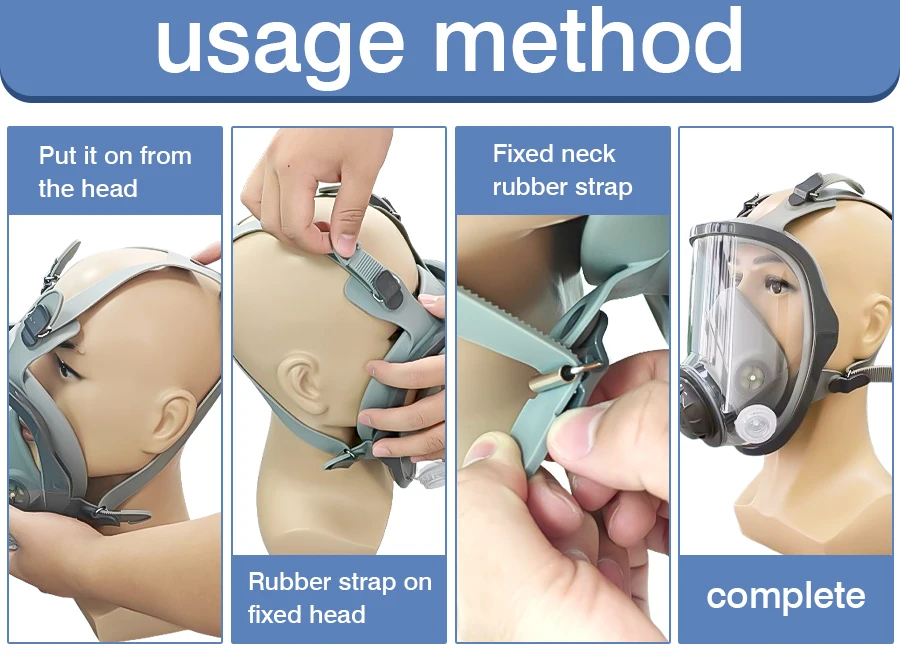 usage method

Put it on from the head

Rubber strap on fixed head

Fixed neck rubber strap

complete