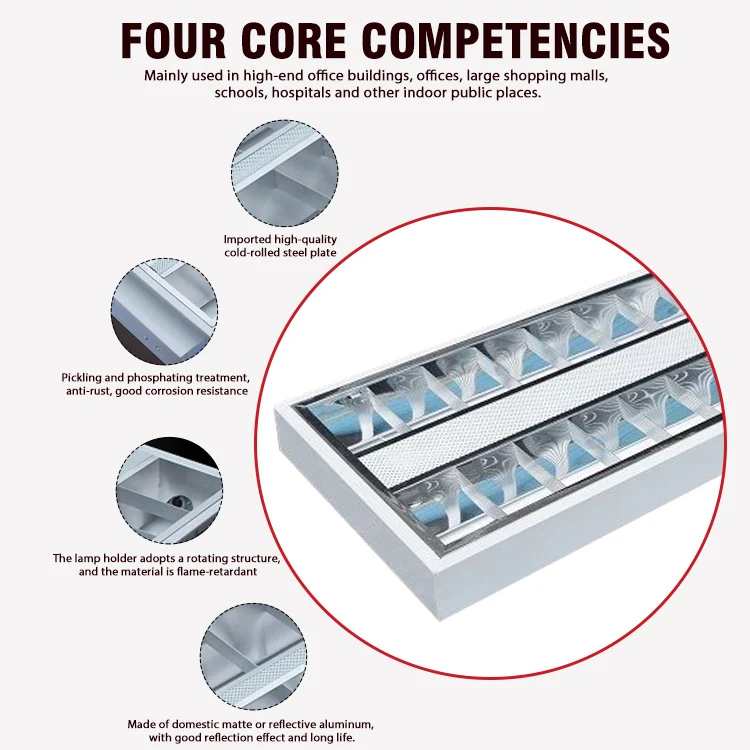 FOUR CORE COMPETENCIES

Mainly used in high-end office buildings, offices, large shopping malls, schools, hospitals and other indoor public places.

Imported high-quality cold-rolled steel plate

Pickling and phosphating treatment, anti-rust, good corrosion resistance

The lamp holder adopts a rotating structure, and the material is flame-retardant

Made of domestic matte or reflective aluminum, with good reflection effect and long life.