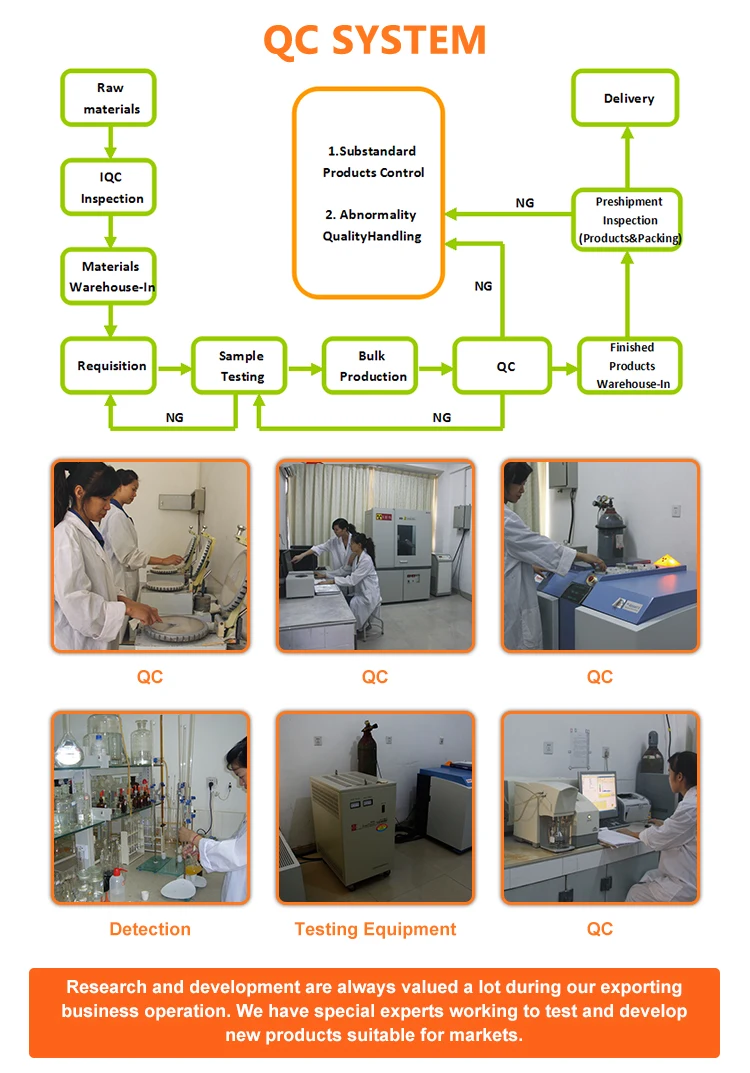 QC SYSTEM

Raw materials

IQC Inspection

Materials Warehouse-In

Requisition

Sample Testing

Bulk Production

QC

Finished Products Warehouse-In

Preshipment Inspection (Products&Packing)

Delivery

1.Substandard Products Control

2. Abnormality QualityHandling

NG

NG

NG

NG

QC

QC

QC

Detection

Testing Equipment

QC

Research and development are always valued a lot during our exporting business operation. We have special experts working to test and develop new products suitable for markets.