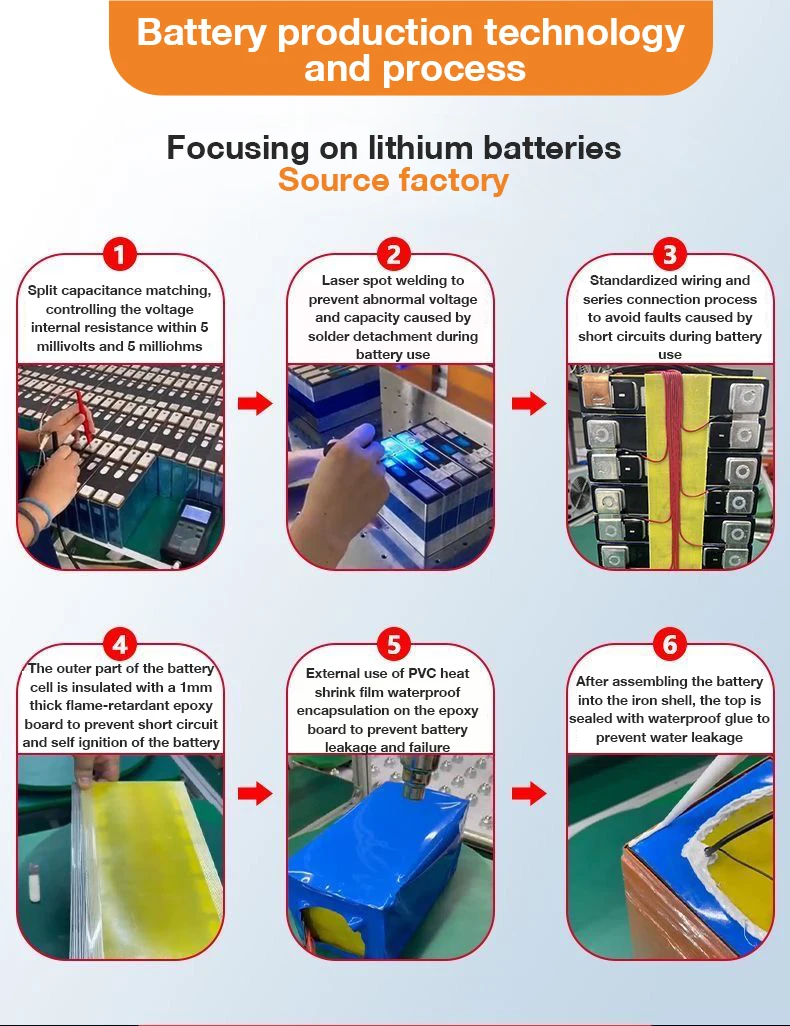 Battery production technology and process

Focusing on lithium batteries
Source factory

1
Split capacitance matching, controlling the voltage internal resistance within 5 millivolts and 5 milliohms

2
Laser spot welding to prevent abnormal voltage and capacity caused by solder detachment during battery use

3
Standardized wiring and series connection process to avoid faults caused by short circuits during battery use

4
The outer part of the battery cell is insulated with a 1mm thick flame-retardant epoxy board to prevent short circuit and self ignition of the battery

5
External use of PVC heat shrink film waterproof encapsulation on the epoxy board to prevent battery leakage and failure

6
After assembling the battery into the iron shell, the top is sealed with waterproof glue to prevent water leakage