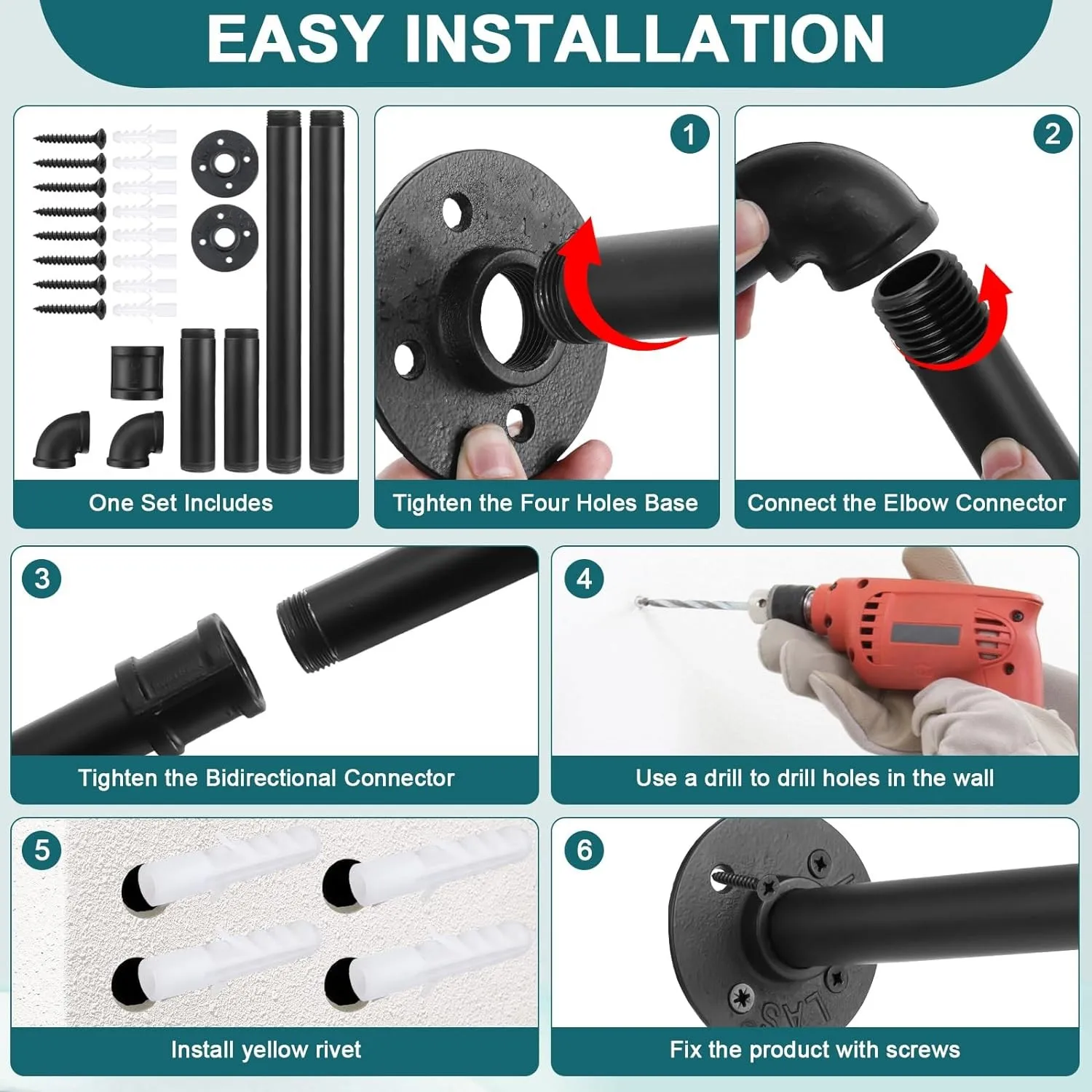 EASY INSTALLATION

One Set Includes

1
Tighten the Four Holes Base

2
Connect the Elbow Connector

3
Tighten the Bidirectional Connector

4
Use a drill to drill holes in the wall

5
Install yellow rivet

6
Fix the product with screws