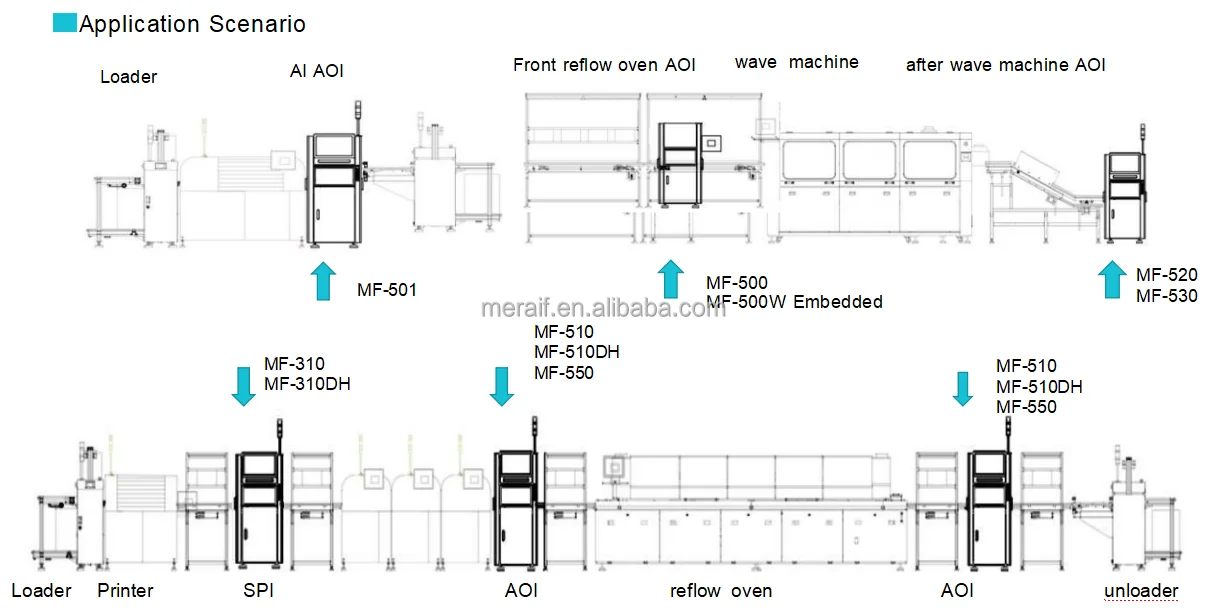 Application Scenario

Loader

AI AOI

Front reflow oven AOI

wave machine

after wave machine AOI

MF-501

MF-500
MF-500W Embedded

MF-520
MF-530

meraif.en.alibaba.com

MF-310
MF-310DH

MF-510
MF-510DH
MF-550

MF-510
MF-510DH
MF-550

Loader

Printer

SPI

AOI

reflow oven

AOI

unloader