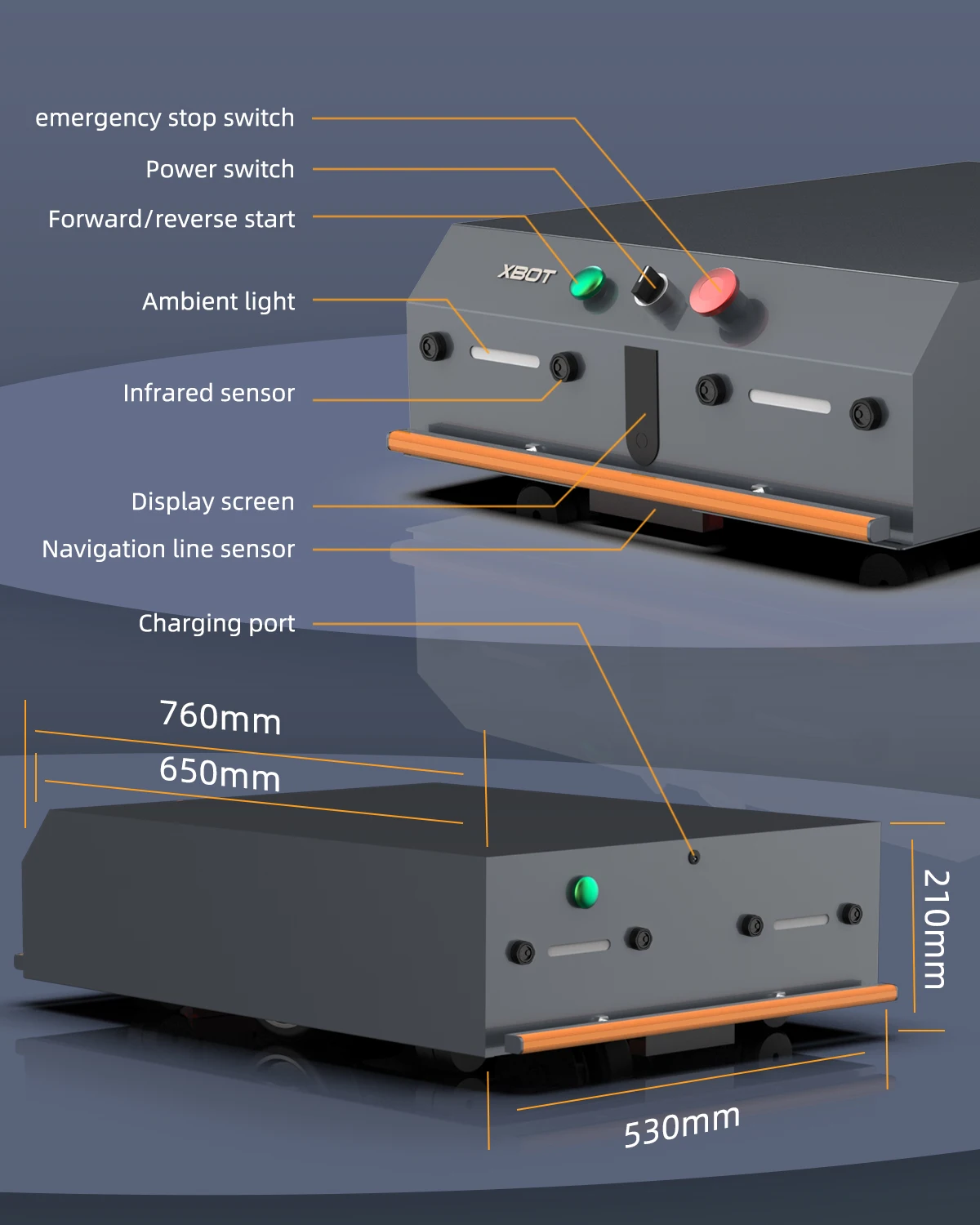 emergency stop switch
Power switch
Forward/reverse start
XBOT
Ambient light
Infrared sensor
Display screen
Navigation line sensor
Charging port
760mm
650mm
210mm
530mm