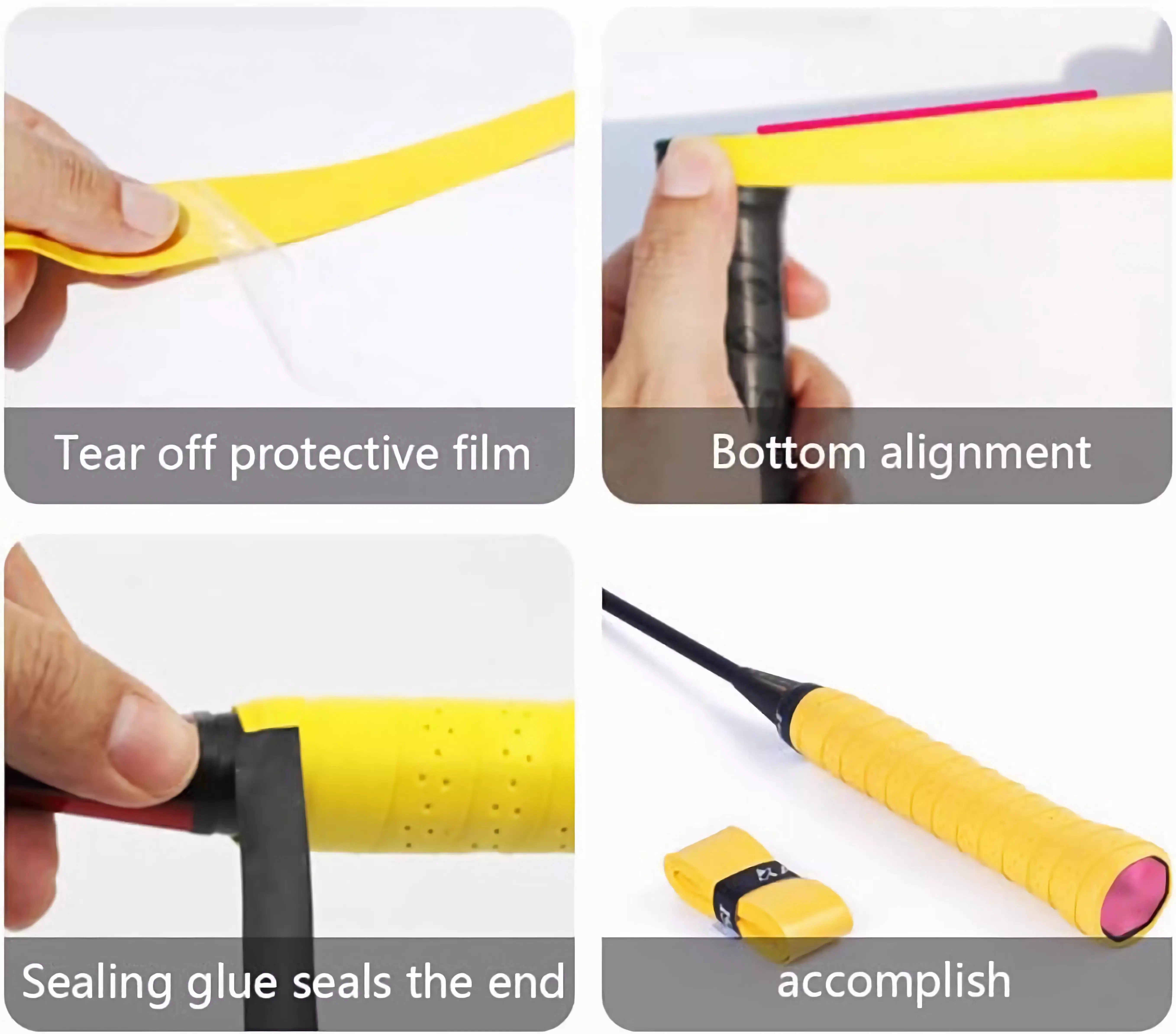 Tear off protective film

Bottom alignment

Sealing glue seals the end

accomplish