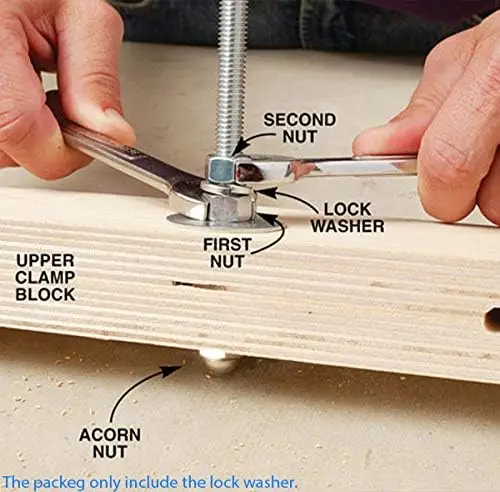 SECOND NUT

LOCK WASHER

FIRST NUT

UPPER CLAMP BLOCK

ACORN NUT

The packeg only include the lock washer.