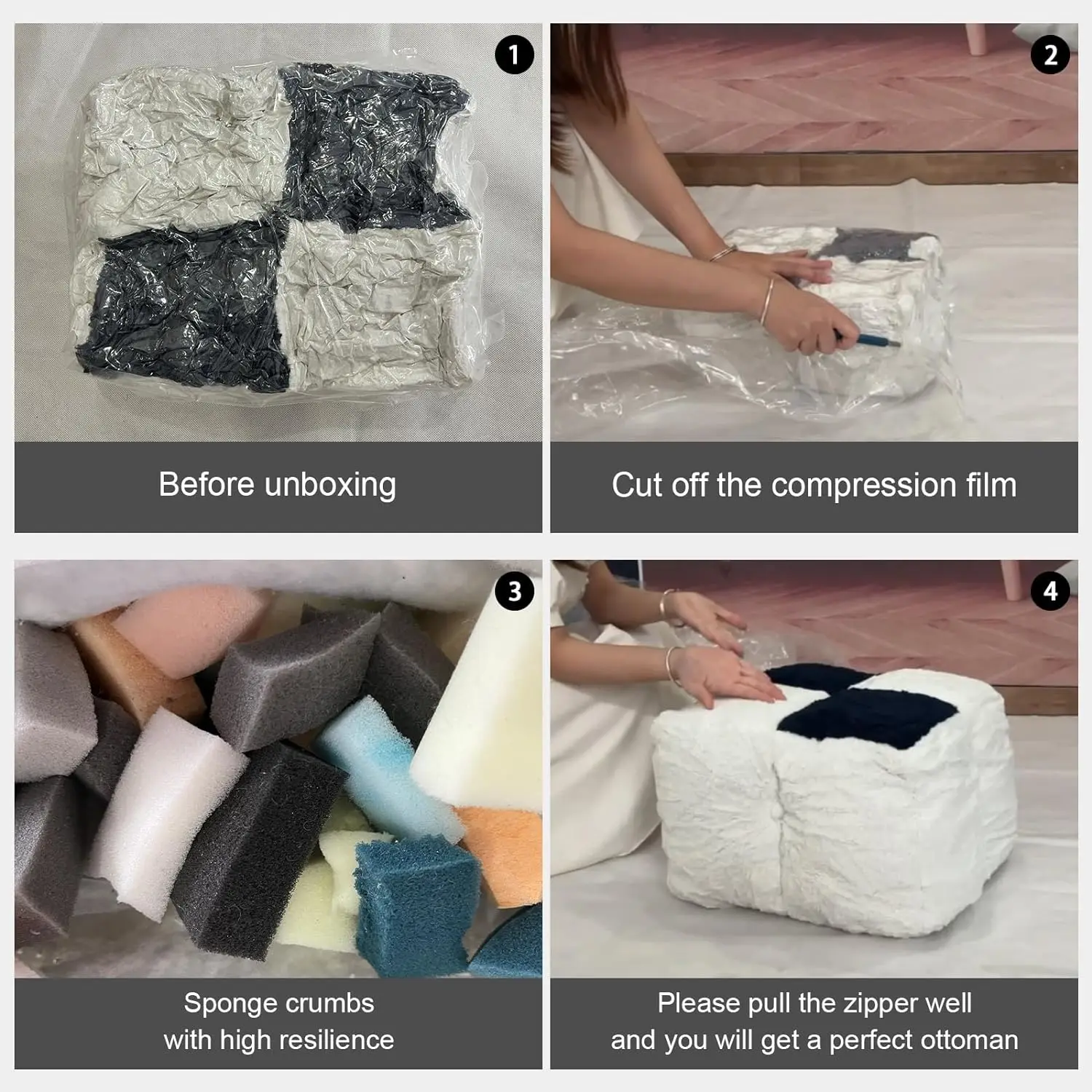 1
Before unboxing

2
Cut off the compression film

3
Sponge crumbs
with high resilience

4
Please pull the zipper well
and you will get a perfect ottoman