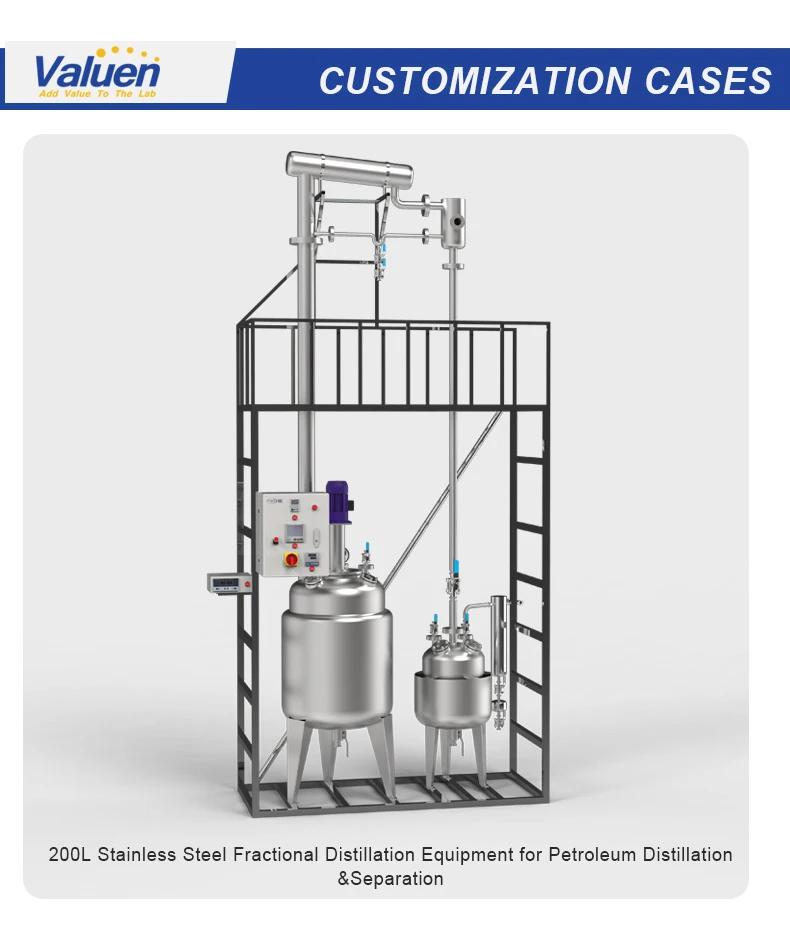 Valuen
Add Value To The Lab

CUSTOMIZATION CASES

200L Stainless Steel Fractional Distillation Equipment for Petroleum Distillation &Separation