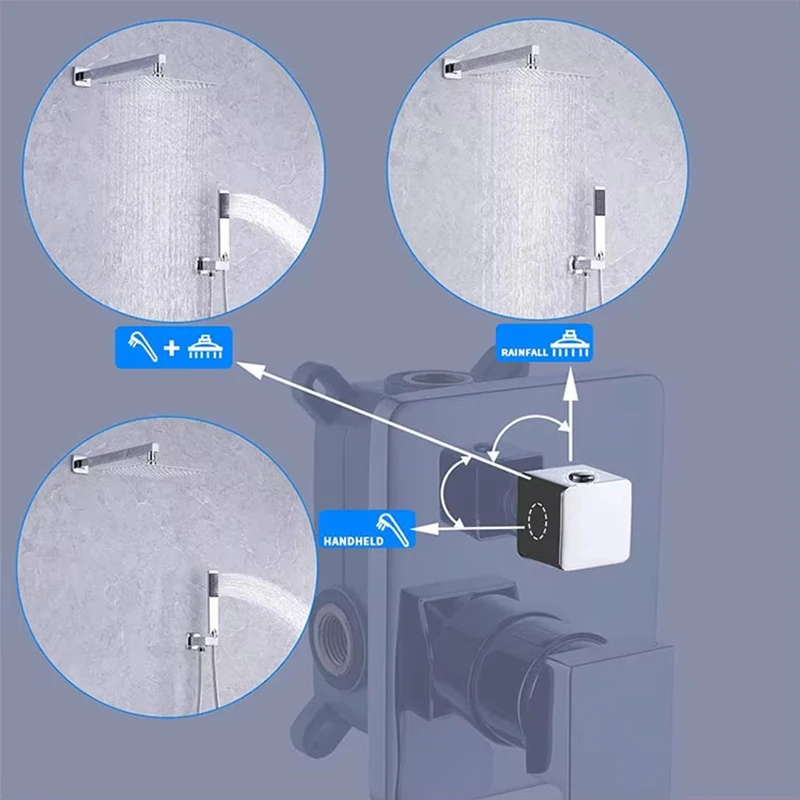 +

RAINFALL

HANDHELD