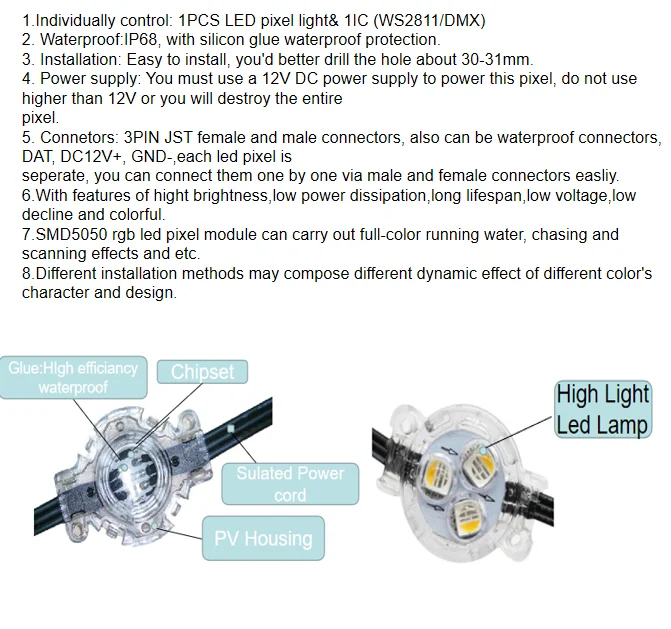 1.Individually control: 1PCS LED pixel light& 1IC (WS2811/DMX)
2. Waterproof:IP68, with silicon glue waterproof protection.
3. Installation: Easy to install, you'd better drill the hole about 30-31mm.
4. Power supply: You must use a 12V DC power supply to power this pixel, do not use higher than 12V or you will destroy the entire pixel.
5. Connetors: 3PIN JST female and male connectors, also can be waterproof connectors, DAT, DC12V+, GND-,each led pixel is seperate, you can connect them one by one via male and female connectors easliy.
6.With features of hight brightness,low power dissipation,long lifespan,low voltage,low decline and colorful.
7.SMD5050 rgb led pixel module can carry out full-color running water, chasing and scanning effects and etc.
8.Different installation methods may compose different dynamic effect of different color's character and design.

Glue:HIgh efficiancy waterproof

Chipset

Sulated Power cord

PV Housing

High Light Led Lamp