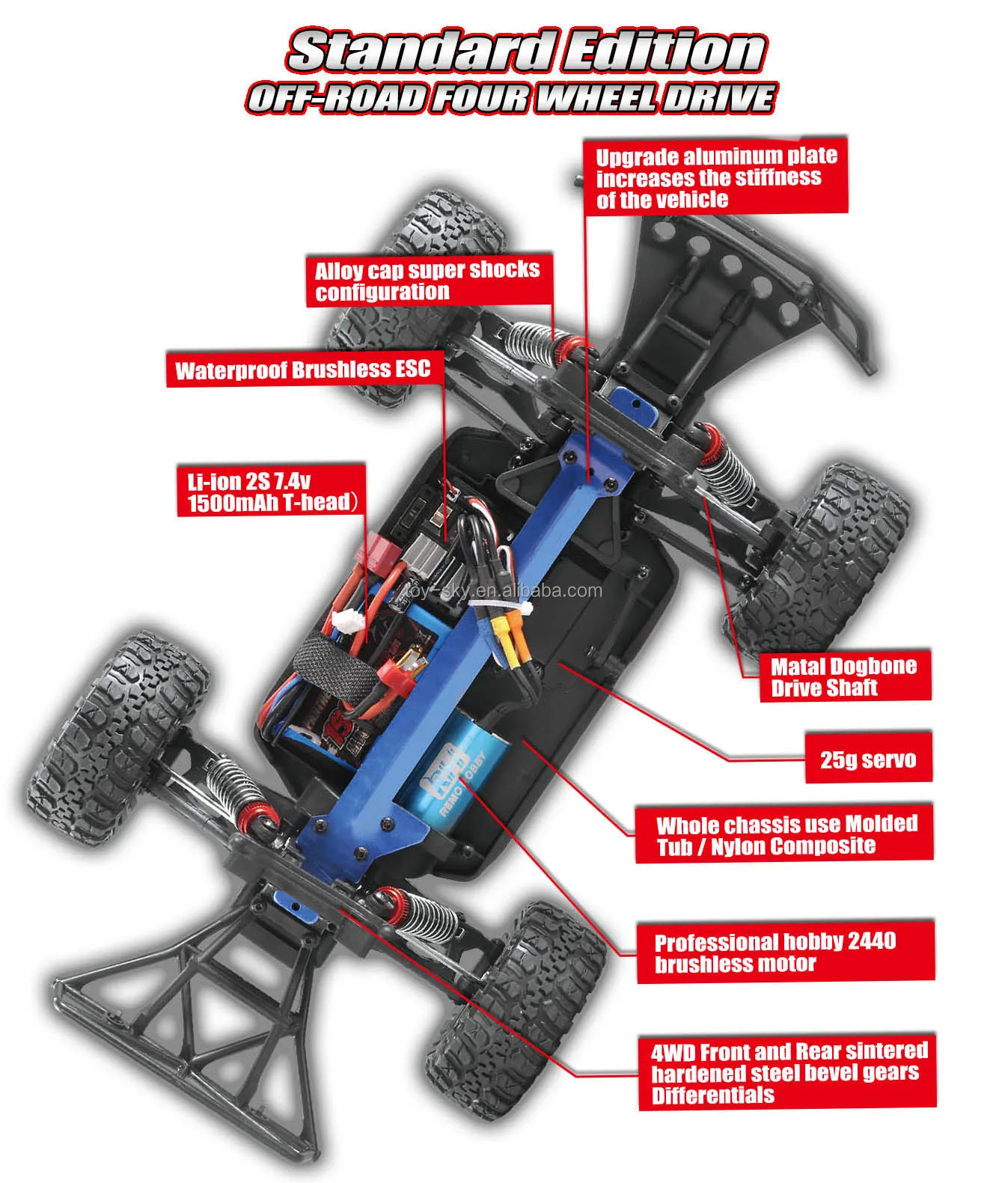 Standard Edition
OFF-ROAD FOUR WHEEL DRIVE

Upgrade aluminum plate increases the stiffness of the vehicle

Alloy cap super shocks configuration

Waterproof Brushless ESC

Li-ion 2S 7.4v 1500mAh T-head)

toy-sky.en.alibaba.com

REMO HOBBY

Matal Dogbone Drive Shaft

25g servo

Whole chassis use Molded Tub / Nylon Composite

Professional hobby 2440 brushless motor

4WD Front and Rear sintered hardened steel bevel gears Differentials