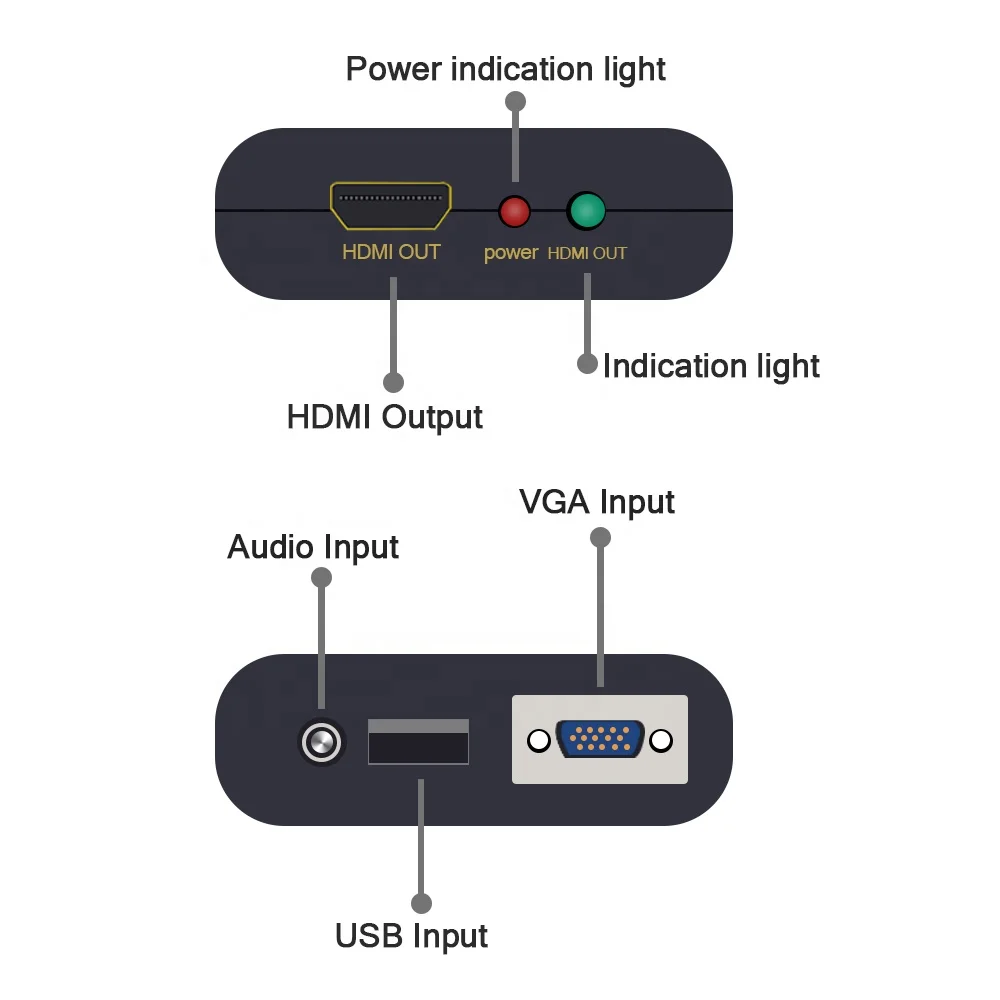 Power indication light

HDMI OUT

power

HDMI OUT

Indication light

HDMI Output

VGA Input

Audio Input

USB Input