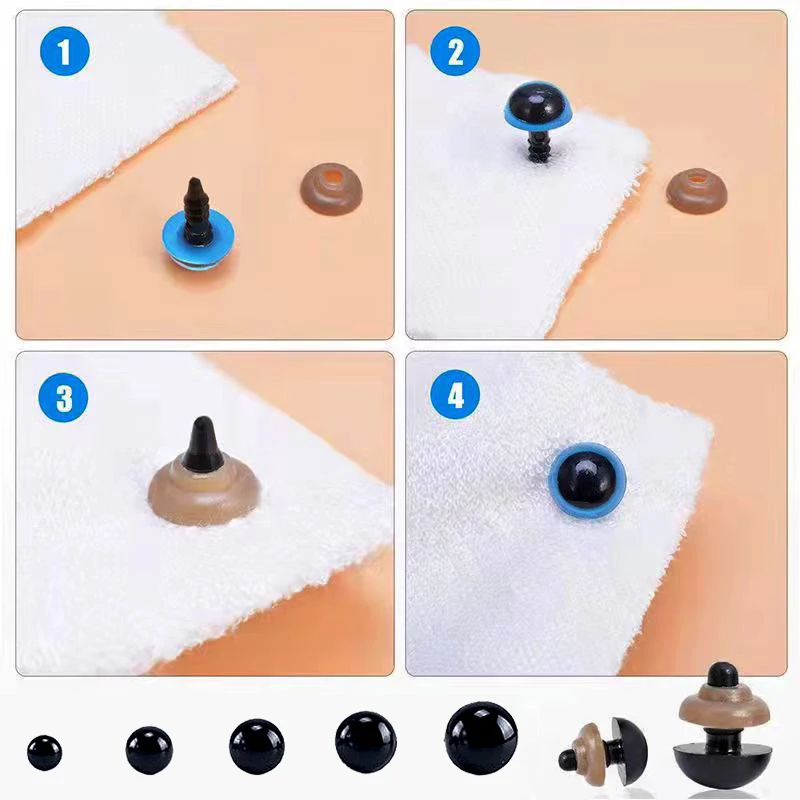 1

2

3

4