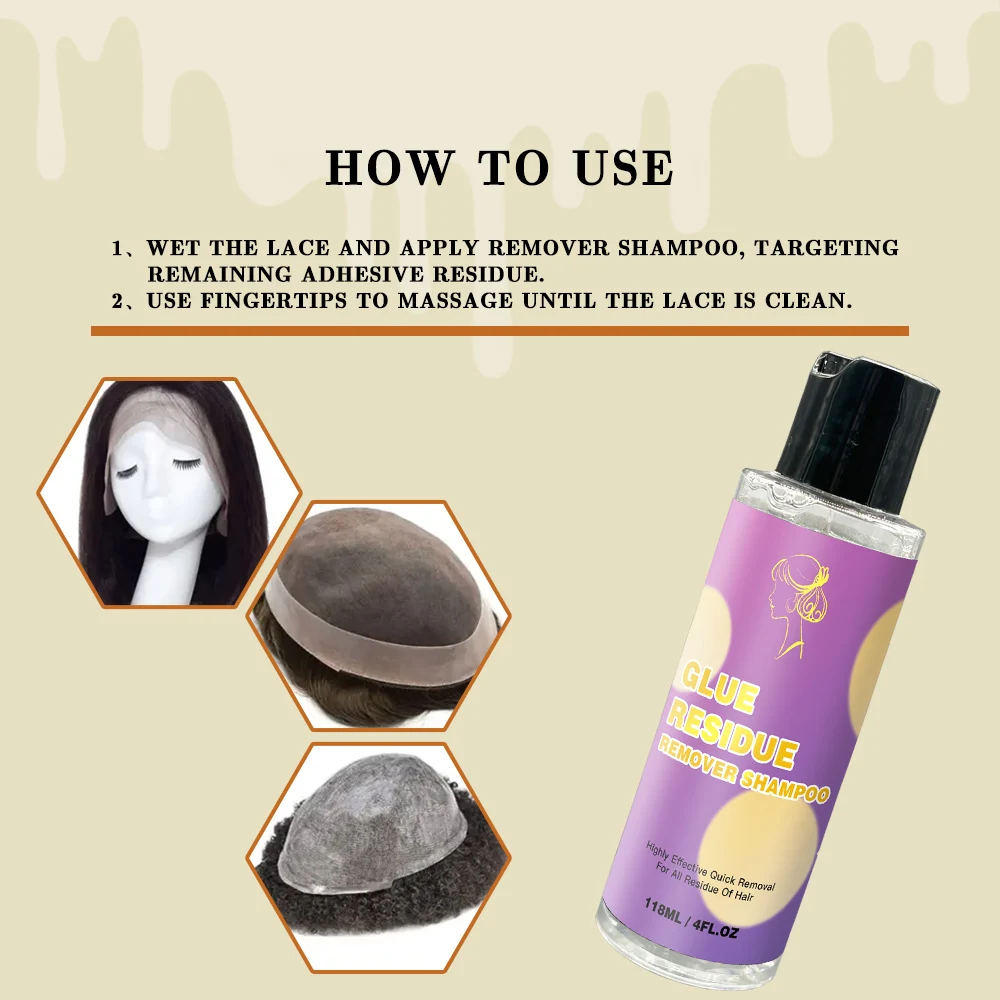 HOW TO USE

1、WET THE LACE AND APPLY REMOVER SHAMPOO, TARGETING REMAINING ADHESIVE RESIDUE.
2、USE FINGERTIPS TO MASSAGE UNTIL THE LACE IS CLEAN.

GLUE RESIDUE
REMOVER SHAMPOO

Highly Effective Quick Removal For All Residue Of Hair

118ML / 4FL.OZ