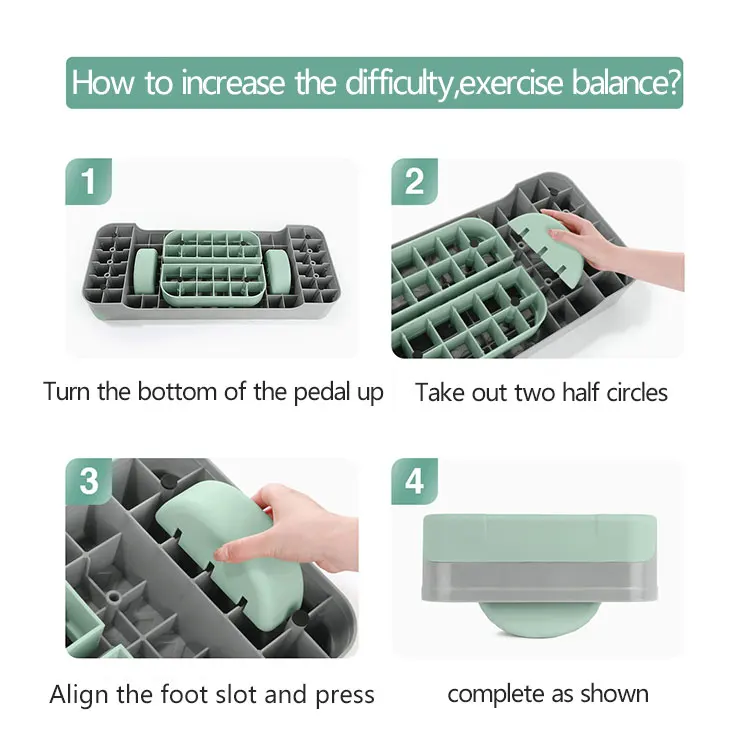 How to increase the difficulty,exercise balance?

1

Turn the bottom of the pedal up

2

Take out two half circles

3

Align the foot slot and press

4

complete as shown