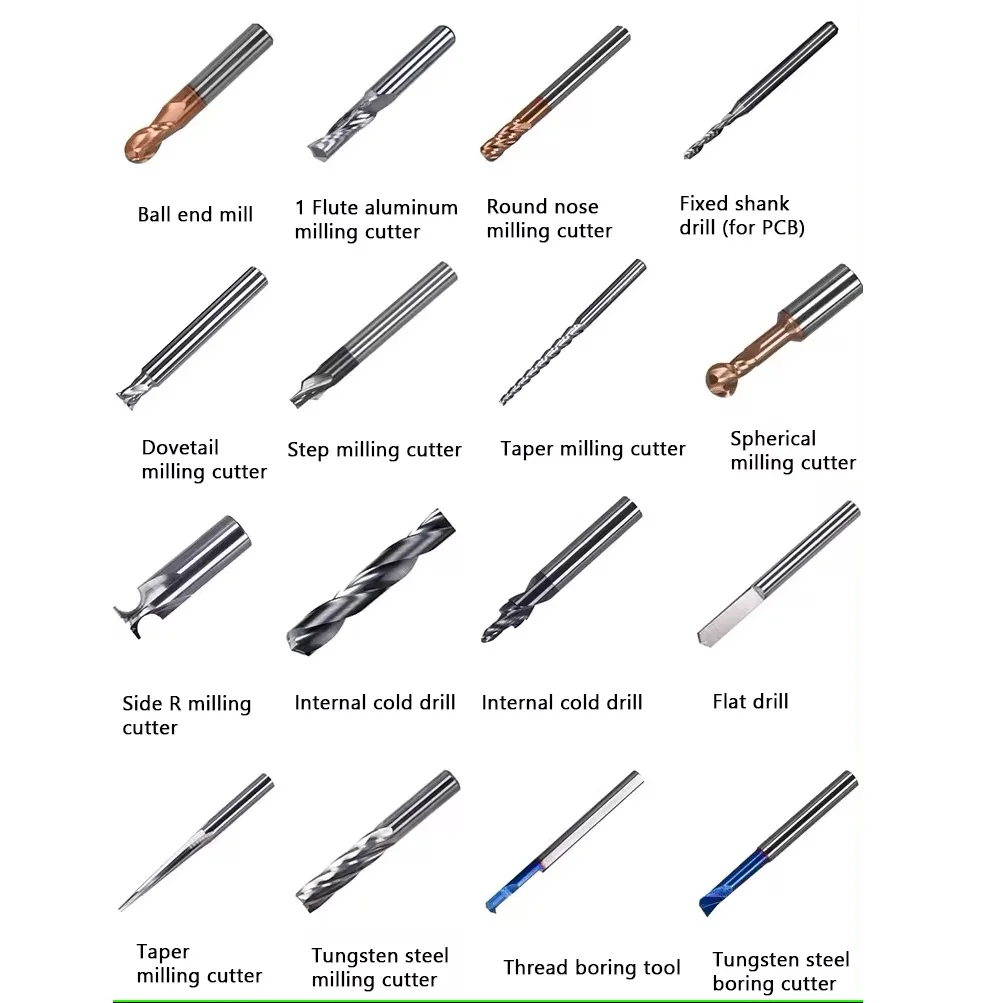 Ball end mill

1 Flute aluminum milling cutter

Round nose milling cutter

Fixed shank drill (for PCB)

Dovetail milling cutter

Step milling cutter

Taper milling cutter

Spherical milling cutter

Side R milling cutter

Internal cold drill

Internal cold drill

Flat drill

Taper milling cutter

Tungsten steel milling cutter

Thread boring tool

Tungsten steel boring cutter