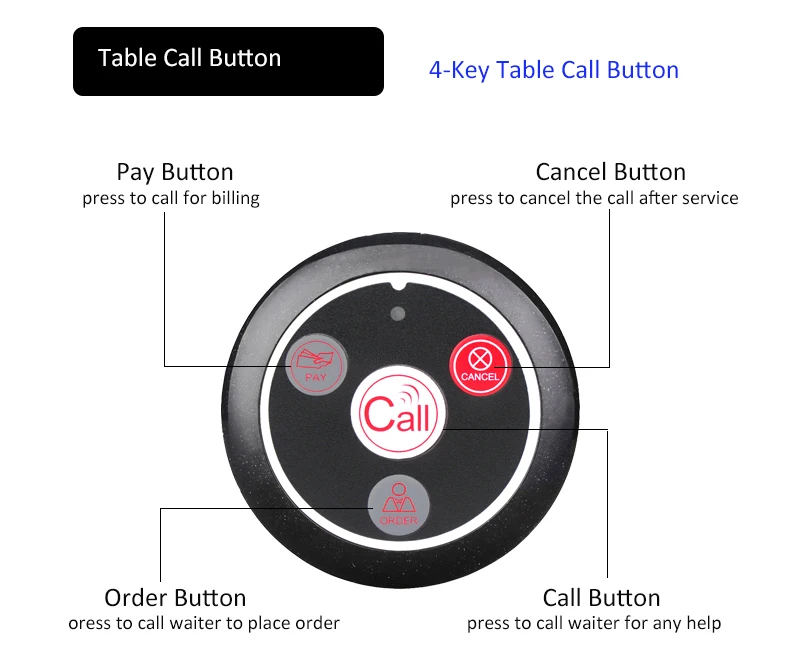 Table Call Button

4-Key Table Call Button

Pay Button
press to call for billing

Cancel Button
press to cancel the call after service

PAY

CANCEL

Call

ORDER

Order Button
oress to call waiter to place order

Call Button
press to call waiter for any help