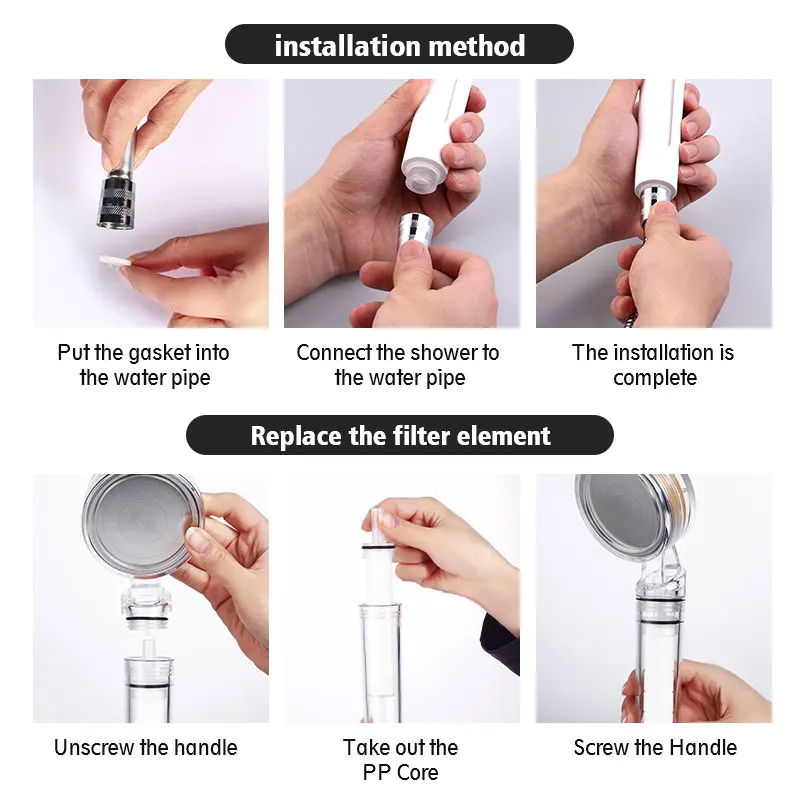 installation method

Put the gasket into the water pipe

Connect the shower to the water pipe

The installation is complete

Replace the filter element

Unscrew the handle

Take out the PP Core

Screw the Handle