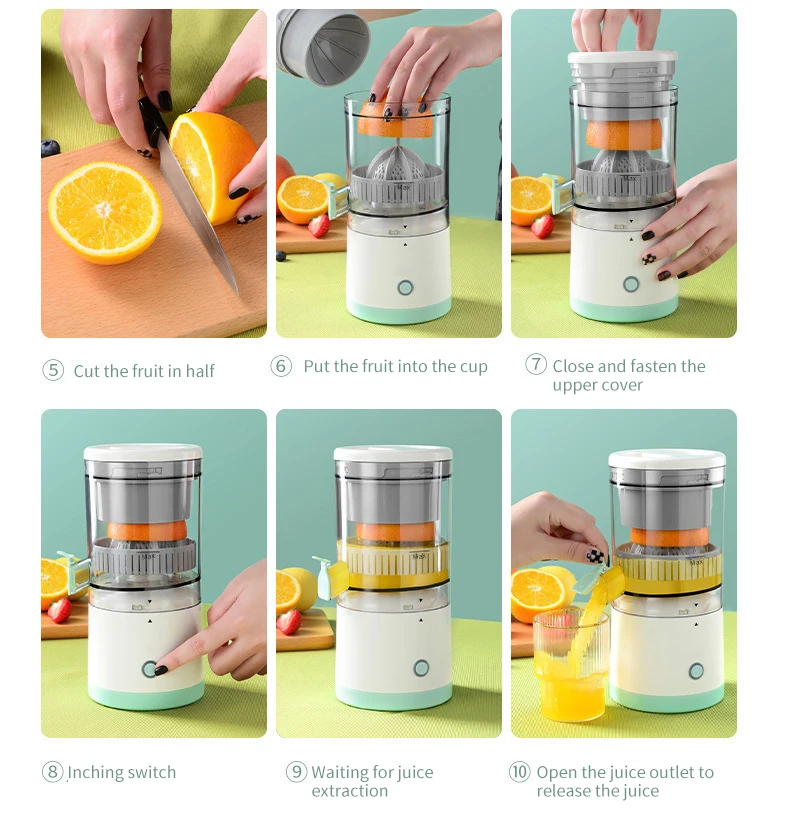 ⑤ Cut the fruit in half

⑥ Put the fruit into the cup

⑦ Close and fasten the upper cover

⑧ Inching switch

⑨ Waiting for juice extraction

⑩ Open the juice outlet to release the juice