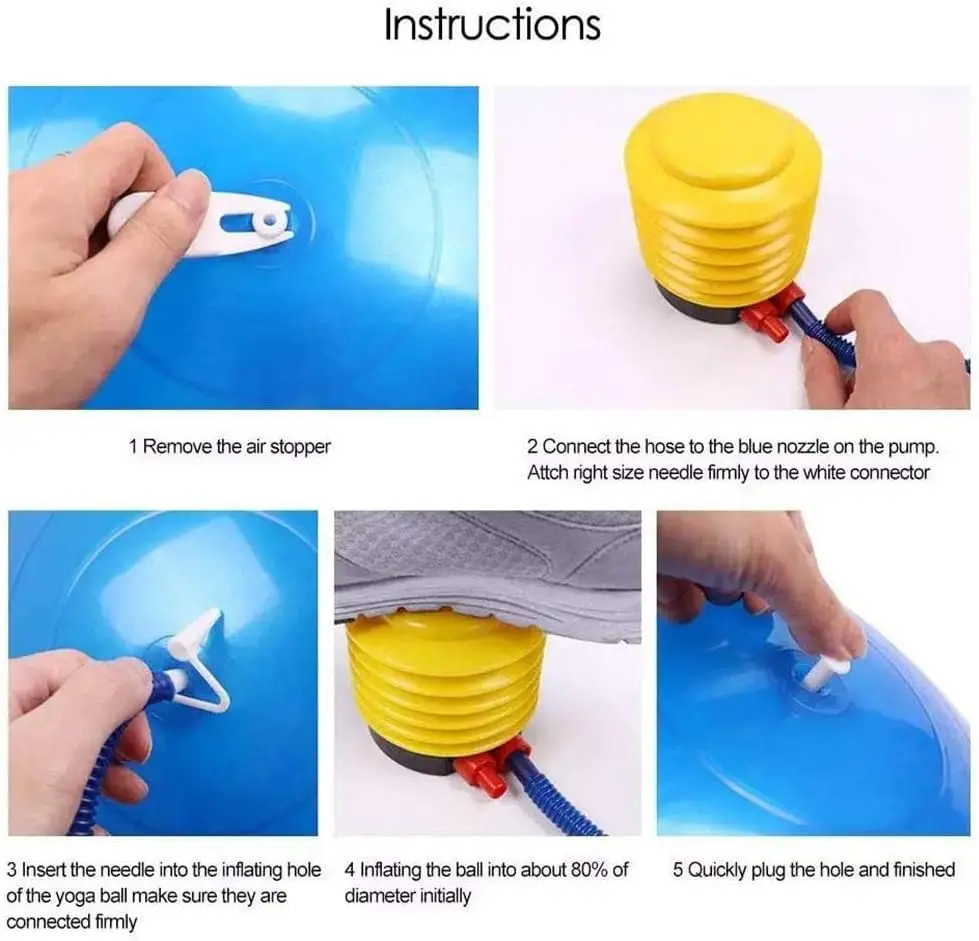 Instructions

1 Remove the air stopper

2 Connect the hose to the blue nozzle on the pump. Attch right size needle firmly to the white connector

3 Insert the needle into the inflating hole of the yoga ball make sure they are connected firmly

4 Inflating the ball into about 80% of diameter initially

5 Quickly plug the hole and finished