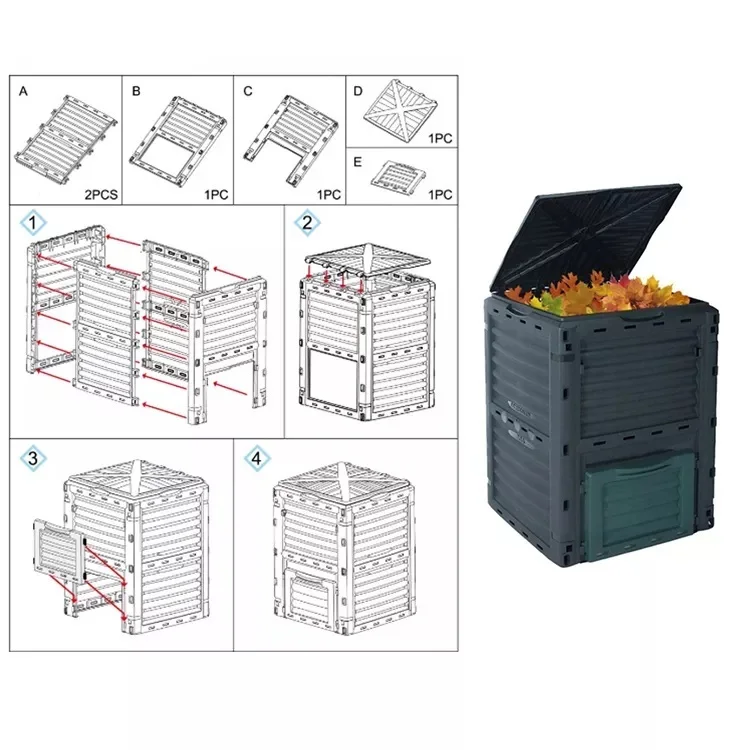 A
2PCS
B
1PC
C
1PC
D
1PC
E
1PC
1
2
3
4