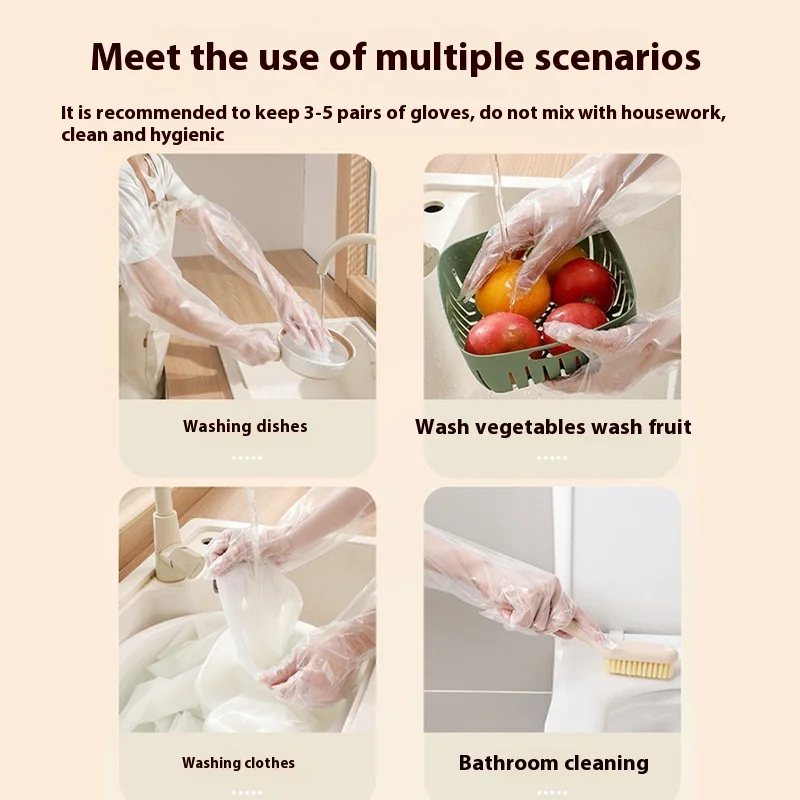 Meet the use of multiple scenarios

It is recommended to keep 3-5 pairs of gloves, do not mix with housework, clean and hygienic

Washing dishes

Wash vegetables wash fruit

Washing clothes

Bathroom cleaning