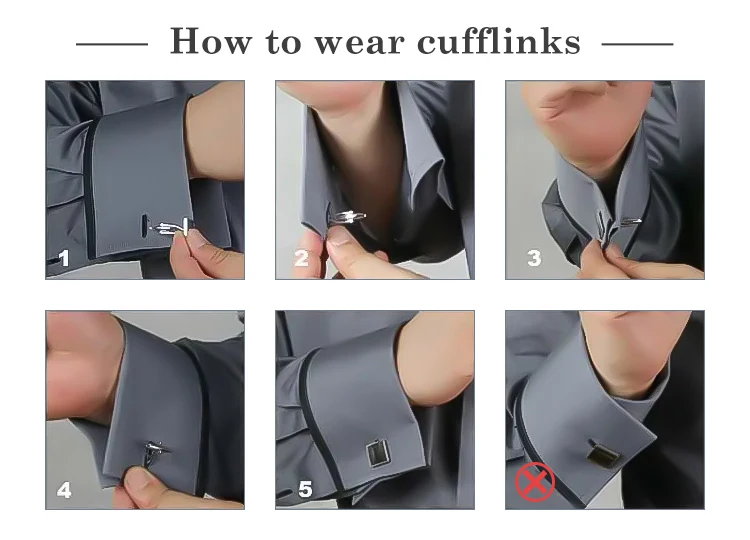 How to wear cufflinks

1

2

3

4

5