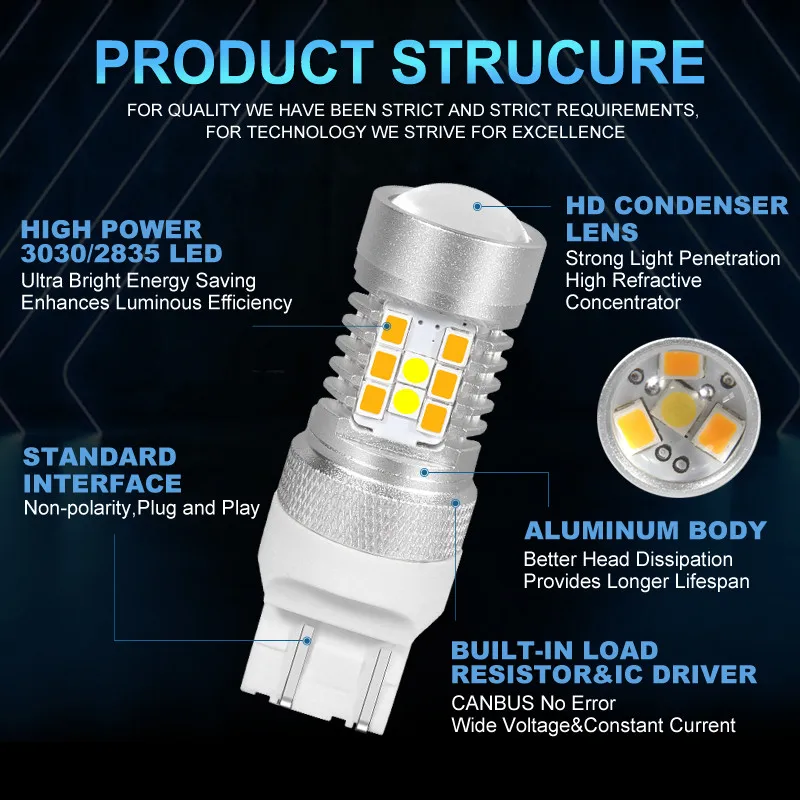 PRODUCT STRUCURE

FOR QUALITY WE HAVE BEEN STRICT AND STRICT REQUIREMENTS, FOR TECHNOLOGY WE STRIVE FOR EXCELLENCE

HIGH POWER 3030/2835 LED
Ultra Bright Energy Saving
Enhances Luminous Efficiency

HD CONDENSER LENS
Strong Light Penetration
High Refractive
Concentrator

STANDARD INTERFACE
Non-polarity,Plug and Play

ALUMINUM BODY
Better Head Dissipation
Provides Longer Lifespan

BUILT-IN LOAD RESISTOR&IC DRIVER
CANBUS No Error
Wide Voltage&Constant Current