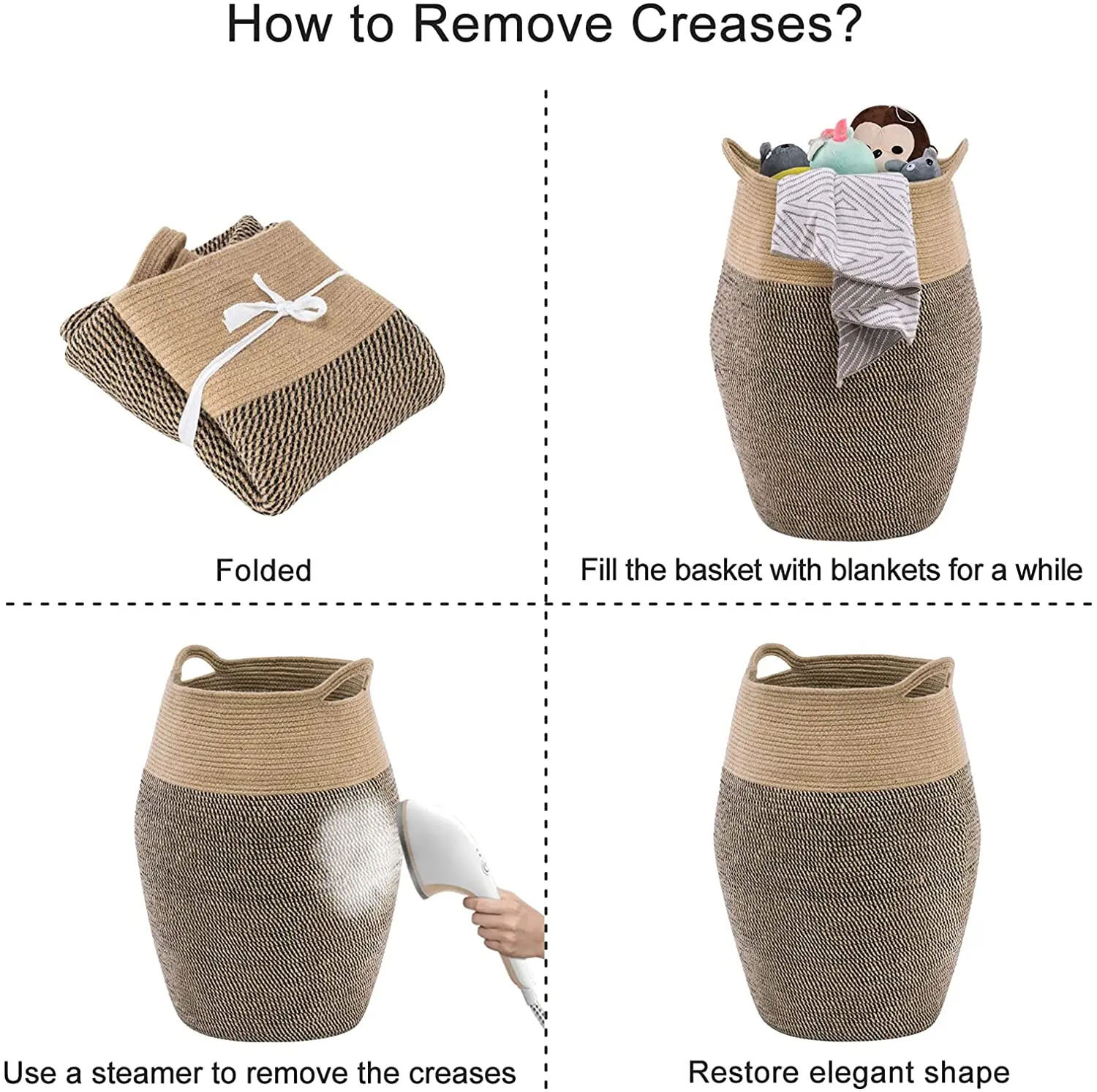 How to Remove Creases?

Folded

Fill the basket with blankets for a while

Use a steamer to remove the creases

Restore elegant shape