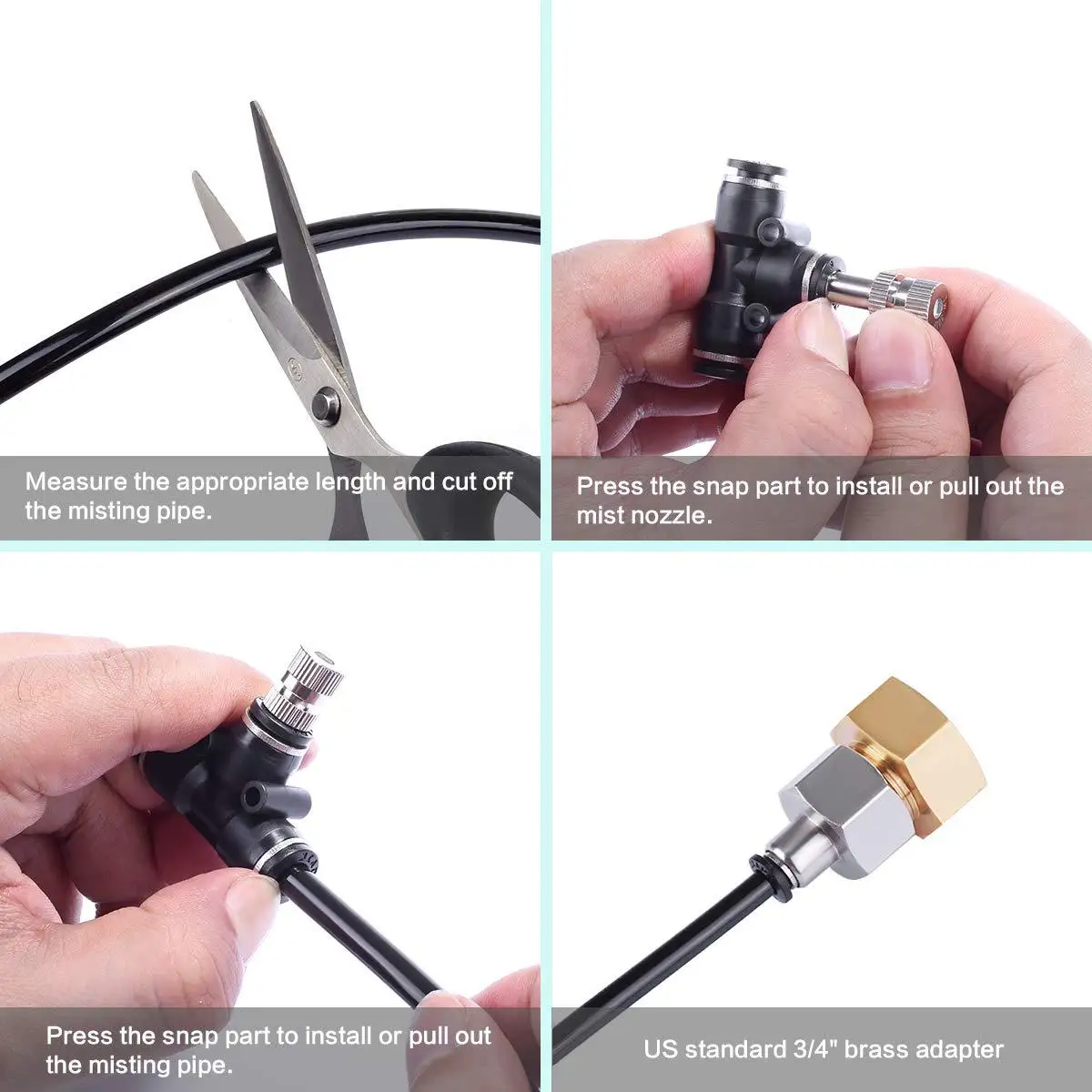 Measure the appropriate length and cut off the misting pipe.

Press the snap part to install or pull out the mist nozzle.

Press the snap part to install or pull out the misting pipe.

US standard 3/4" brass adapter