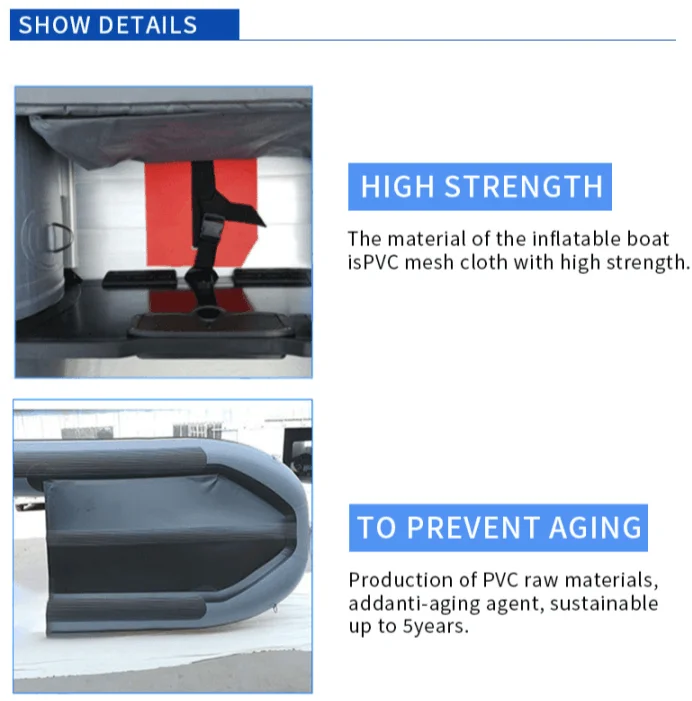 SHOW DETAILS

HIGH STRENGTH

The material of the inflatable boat isPVC mesh cloth with high strength.

TO PREVENT AGING

Production of PVC raw materials, addanti-aging agent, sustainable up to 5years.