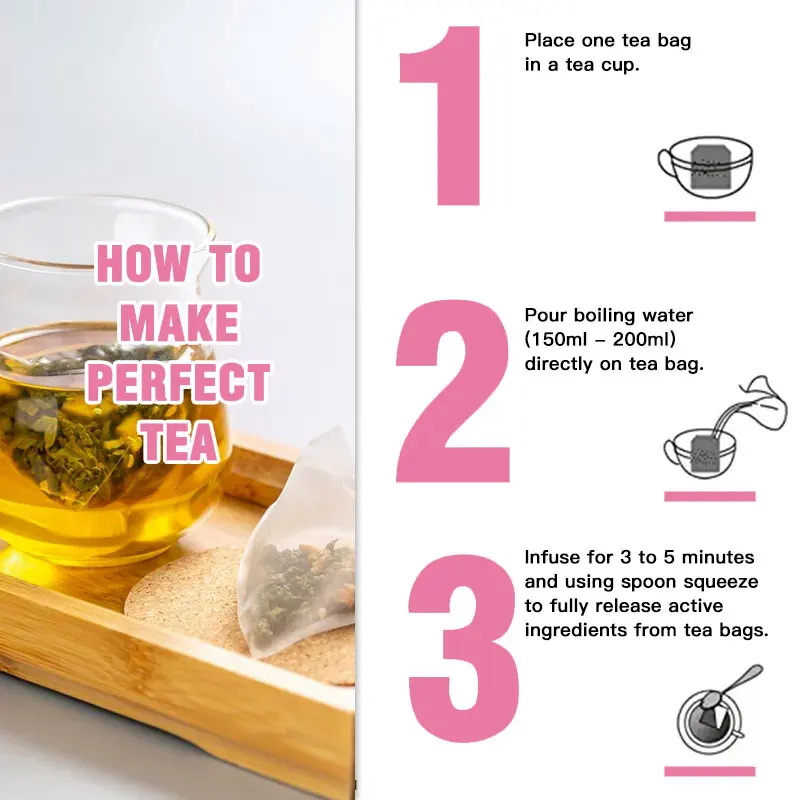 HOW TO MAKE PERFECT TEA

1
Place one tea bag in a tea cup.

2
Pour boiling water (150ml – 200ml) directly on tea bag.

3
Infuse for 3 to 5 minutes and using spoon squeeze to fully release active ingredients from tea bags.