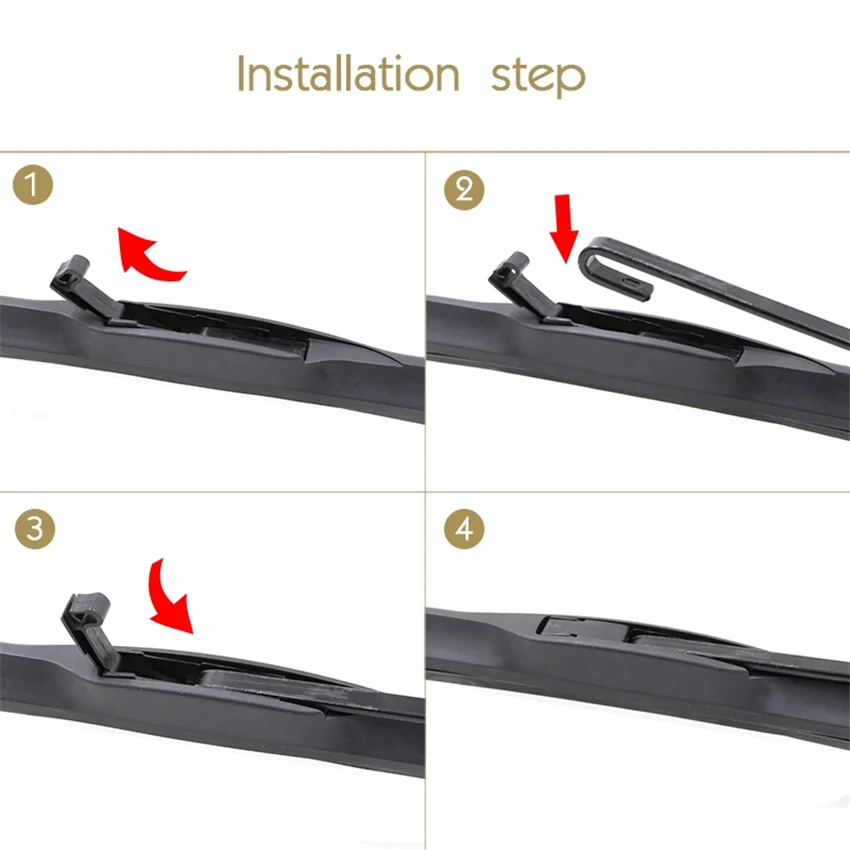 Installation step

1

2

3

4